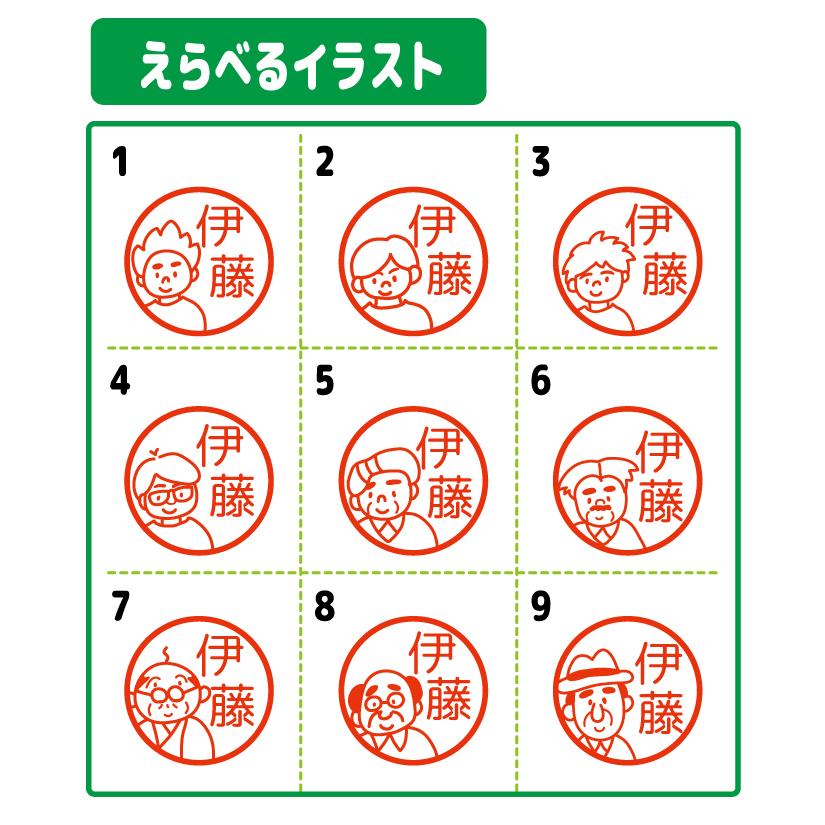 えらべるイラスト

1
伊藤

2
伊藤

3
伊藤

4
伊藤

5
伊藤

6
伊藤

7
伊藤

8
伊藤

9
伊藤