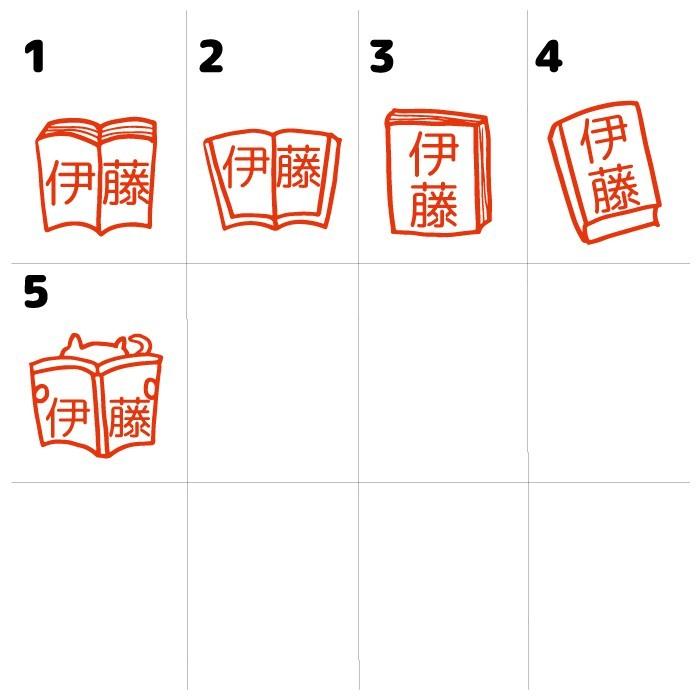 1
伊藤

2
伊藤

3
伊藤

4
伊藤

5
伊藤