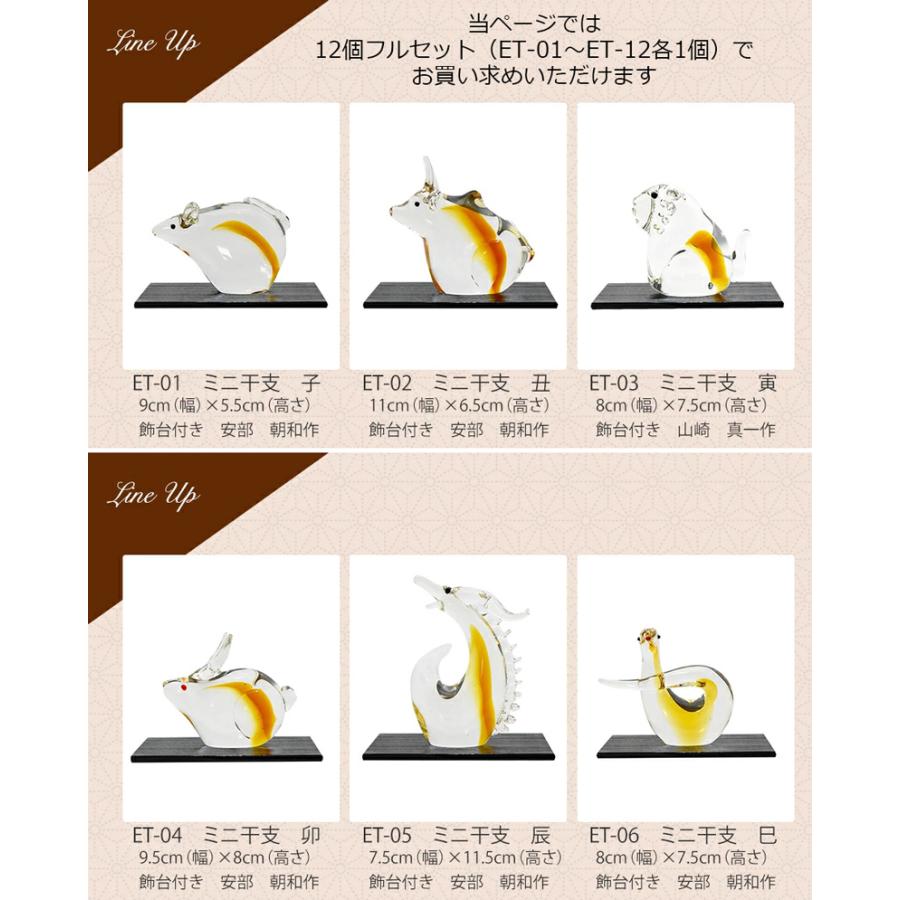 Line Up

当ページでは
12個フルセット(ET-01～ET-12各1個)で
お買い求めいただけます

ET-01 ミニ干支 子
9cm(幅)×5.5cm(高さ)
飾台付き 安部 朝和作

ET-02 ミニ干支 丑
11cm(幅)×6.5cm(高さ)
飾台付き 安部 朝和作

ET-03 ミニ干支 寅
8cm(幅)×7.5cm(高さ)
飾台付き 山崎 真一作

Line Up

ET-04 ミニ干支 卯
9.5cm(幅)×8cm(高さ)
飾台付き 安部 朝和作

ET-05 ミニ干支 辰
7.5cm(幅)×11.5cm(高さ)
飾台付き 安部 朝和作

ET-06 ミニ干支 巳
8cm(幅)×7.5cm(高さ)
飾台付き 安部 朝和作