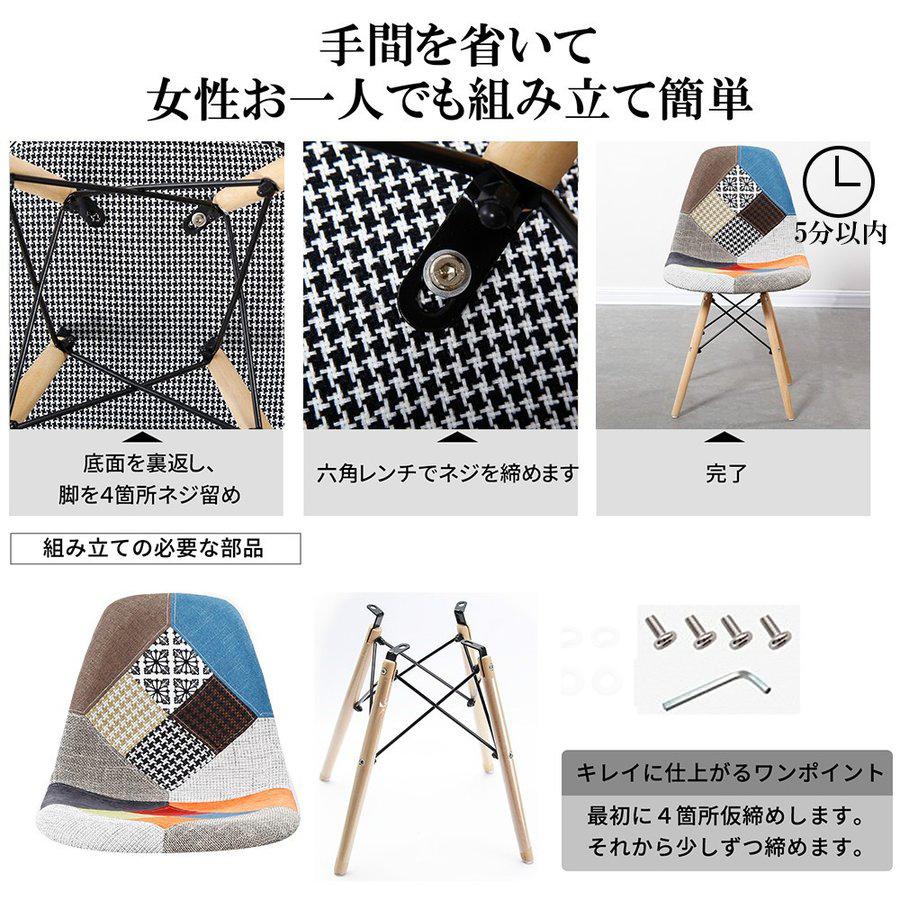 手間を省いて
女性お一人でも組み立て簡単

5分以内

底面を裏返し、
脚を4箇所ネジ留め

六角レンチでネジを締めます

完了

組み立ての必要な部品

キレイに仕上がるワンポイント

最初に４箇所仮締めします。
それから少しずつ締めます。