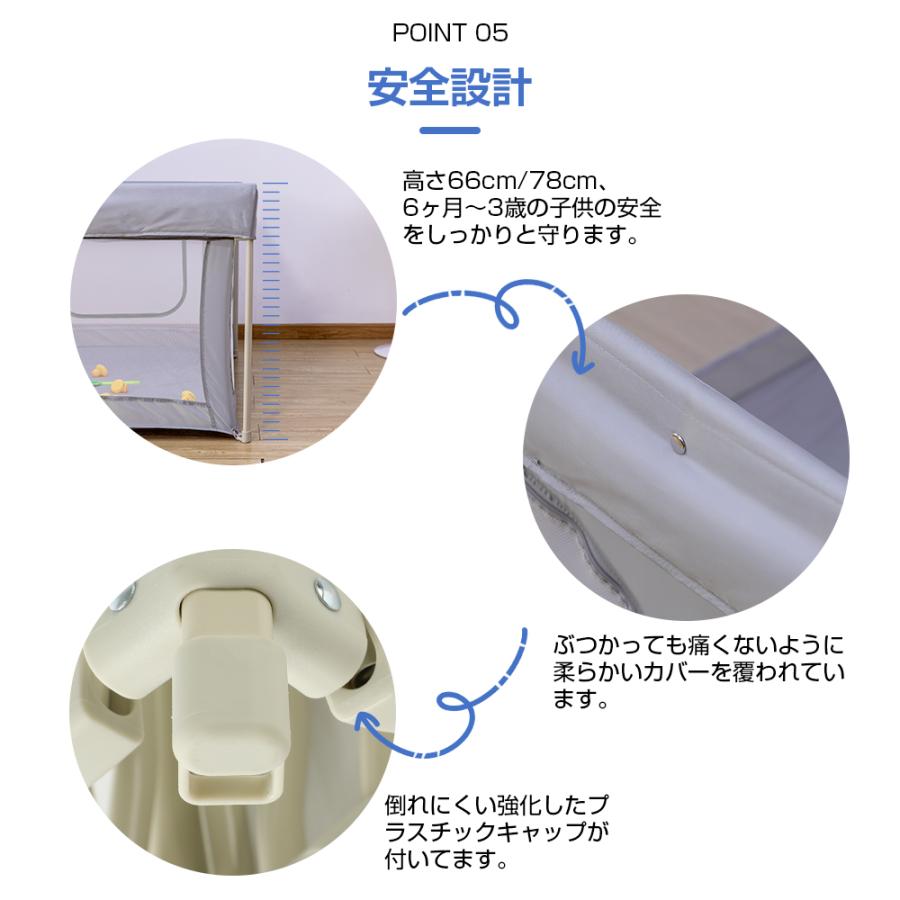 POINT 05

安全設計

高さ66cm/78cm、6ヶ月～3歳の子供の安全をしっかりと守ります。

ぶつかっても痛くないように柔らかいカバーを覆われています。

倒れにくい強化したプラスチックキャップが付いてます。