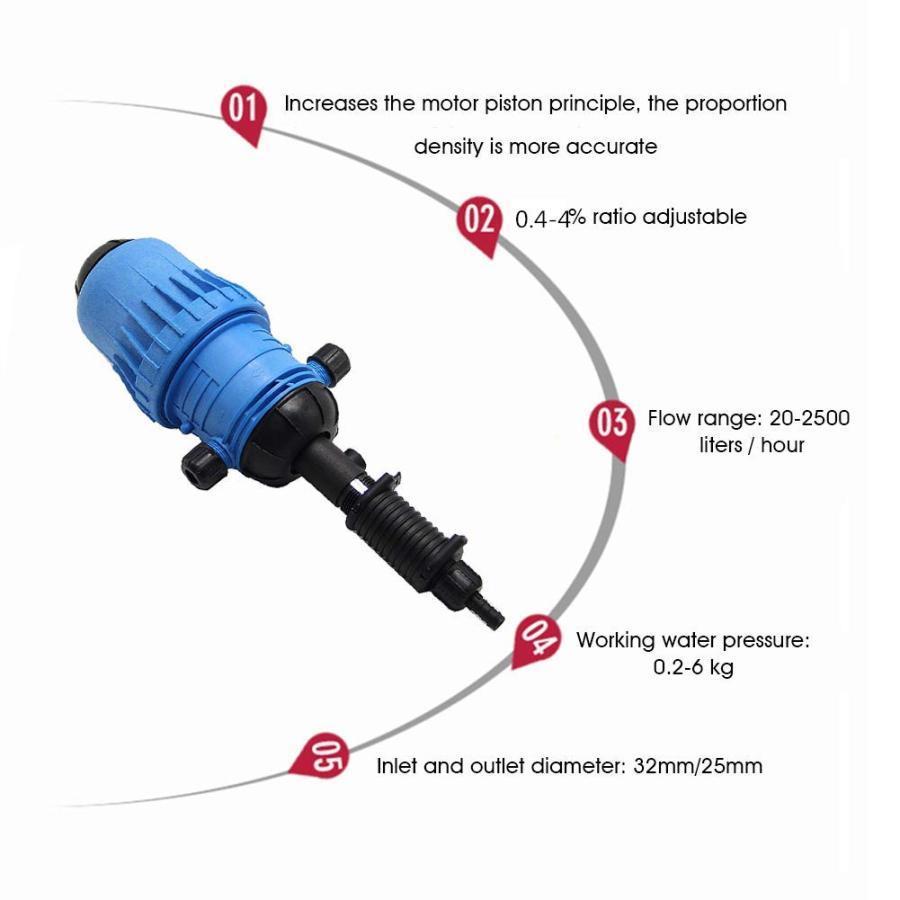 01 Increases the motor piston principle, the proportion density is more accurate

02 0.4-4% ratio adjustable

03 Flow range: 20-2500 liters / hour

04 Working water pressure: 0.2-6 kg

05 Inlet and outlet diameter: 32mm/25mm