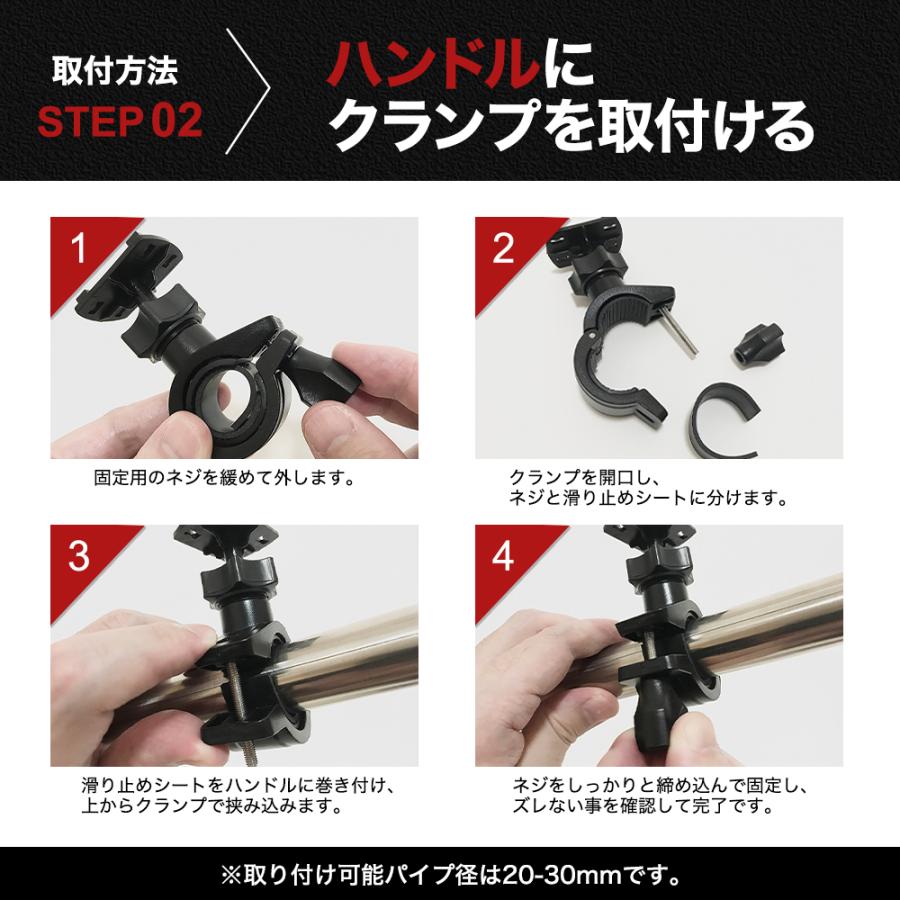 取付方法
STEP 02

ハンドルに
クランプを取付ける

1

固定用のネジを緩めて外します。

2

クランプを開口し、
ネジと滑り止めシートに分けます。

3

滑り止めシートをハンドルに巻き付け、
上からクランプで挟み込みます。

4

ネジをしっかりと締め込んで固定し、
ズレない事を確認して完了です。

※取り付け可能パイプ径は20-30mmです。