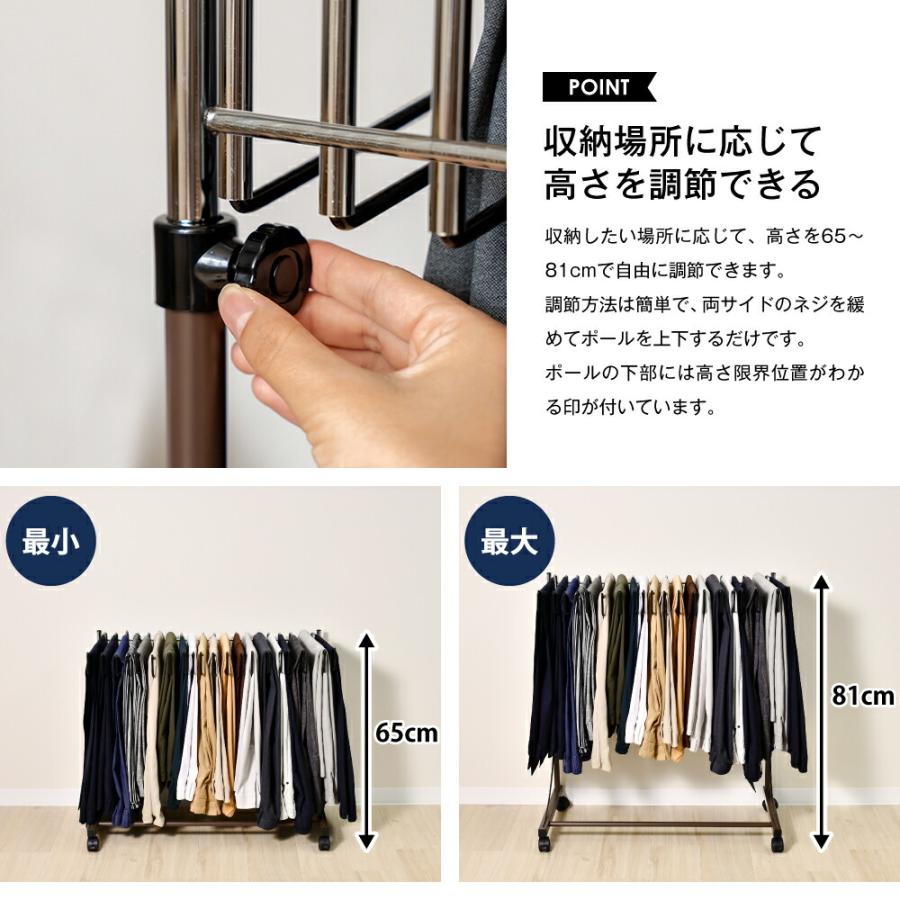 POINT

収納場所に応じて
高さを調節できる

収納したい場所に応じて、高さを65~81cmで自由に調節できます。
調節方法は簡単で、両サイドのネジを緩めてポールを上下するだけです。
ポールの下部には高さ限界位置がわかる印が付いています。

最小

65cm

最大

81cm