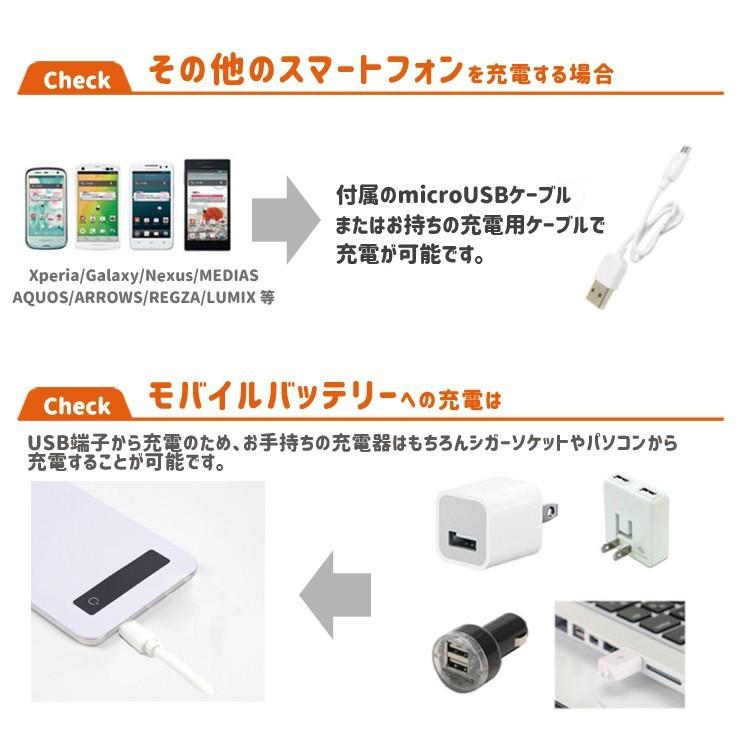 Check その他のスマートフォンを充電する場合

Xperia/Galaxy/Nexus/MEDIAS AQUOS/ARROWS/REGZA/LUMIX 等

付属のmicroUSBケーブル またはお持ちの充電用ケーブルで 充電が可能です。

Check モバイルバッテリーへの充電は

USB端子から充電のため、お手持ちの充電器はもちろんシガーソケットやパソコンから充電することが可能です。