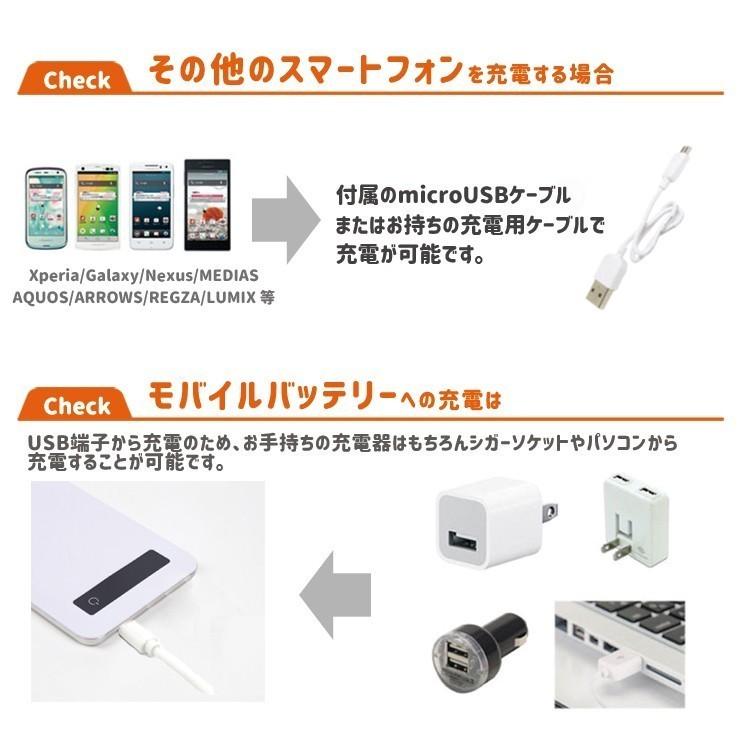 Check その他のスマートフォンを充電する場合

Xperia/Galaxy/Nexus/MEDIAS AQUOS/ARROWS/REGZA/LUMIX 等

付属のmicroUSBケーブル またはお持ちの充電用ケーブルで 充電が可能です。

Check モバイルバッテリーへの充電は

USB端子から充電のため、お手持ちの充電器はもちろんシガーソケットやパソコンから充電することが可能です。