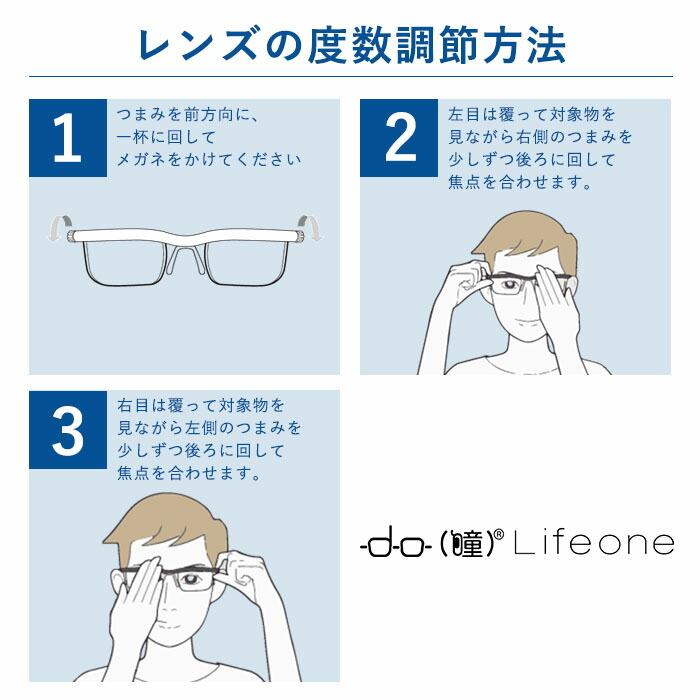 レンズの度数調節方法

1

つまみを前方向に、一杯に回してメガネをかけてください

2

左目は覆って対象物を見ながら右側のつまみを少しずつ後ろに回して焦点を合わせます。

3

右目は覆って対象物を見ながら左側のつまみを少しずつ後ろに回して焦点を合わせます。

-d-o- (瞳)® Lifeone