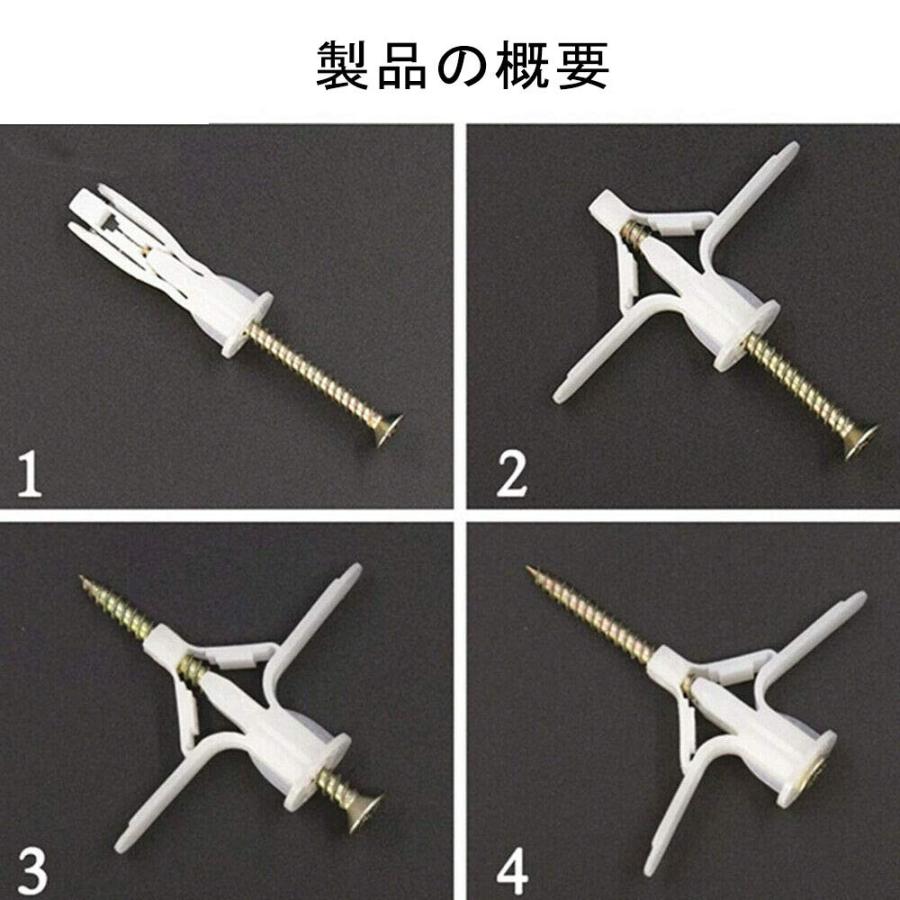 製品の概要

1

2

3

4