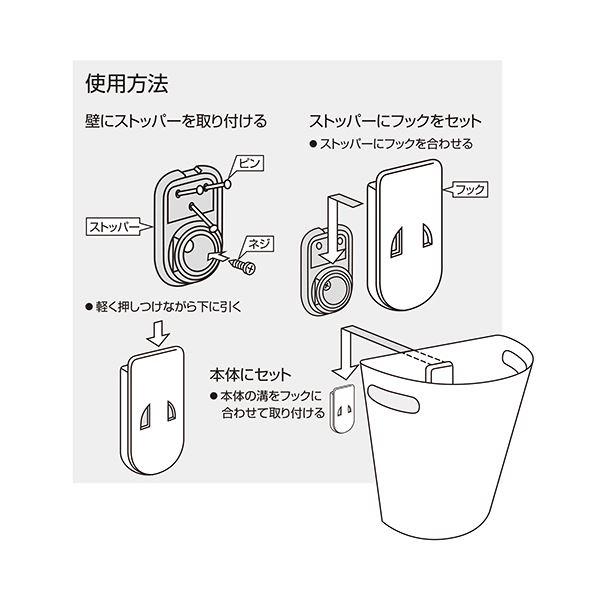 使用方法

壁にストッパーを取り付ける

ピン

ストッパー

ネジ

● 軽く押しつけながら下に引く

ストッパーにフックをセット

● ストッパーにフックを合わせる

フック

本体にセット

● 本体の溝をフックに合わせて取り付ける