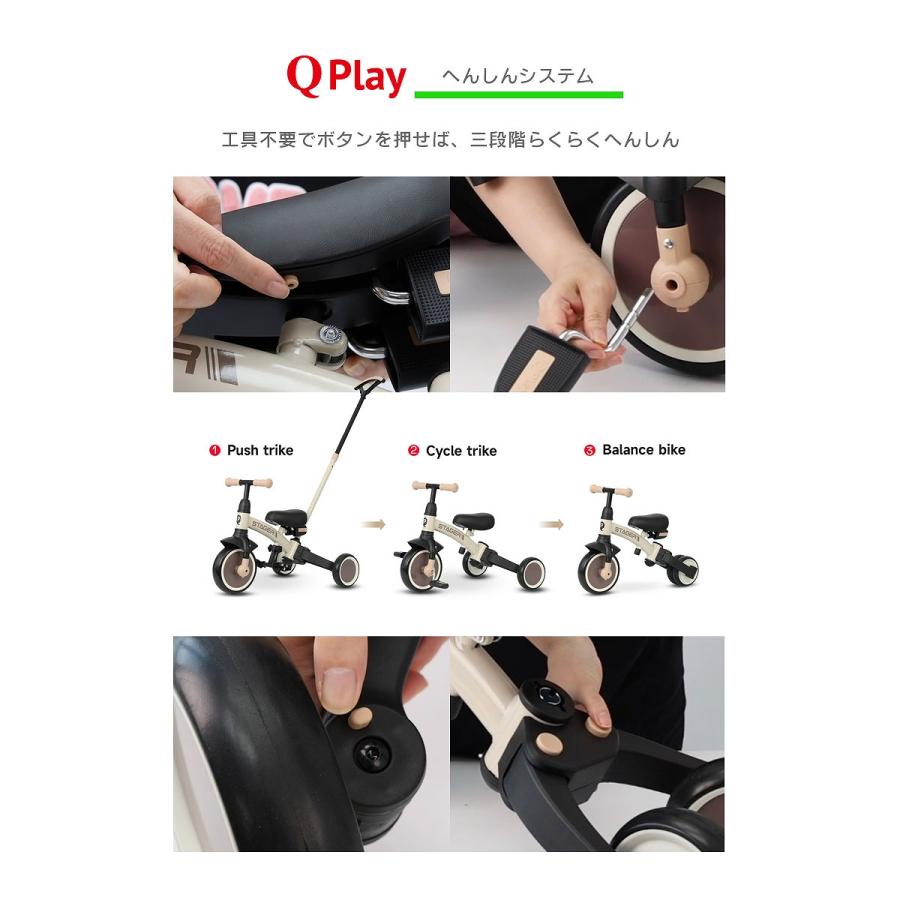 Q Play へんしんシステム

工具不要でボタンを押せば、三段階らくらくへんしん

❶ Push trike

❷ Cycle trike

❸ Balance bike

STAGER

STAGER

STAGER