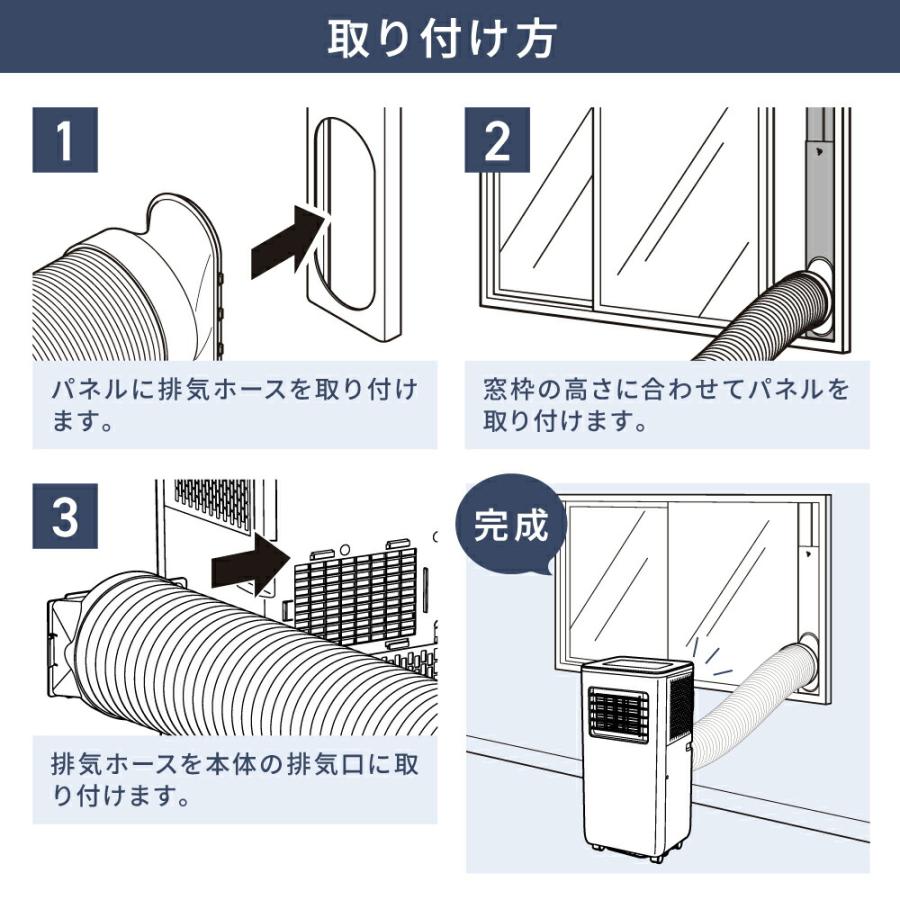 取り付け方

1

パネルに排気ホースを取り付けます。

2

窓枠の高さに合わせてパネルを取り付けます。

3

排気ホースを本体の排気口に取り付けます。

完成