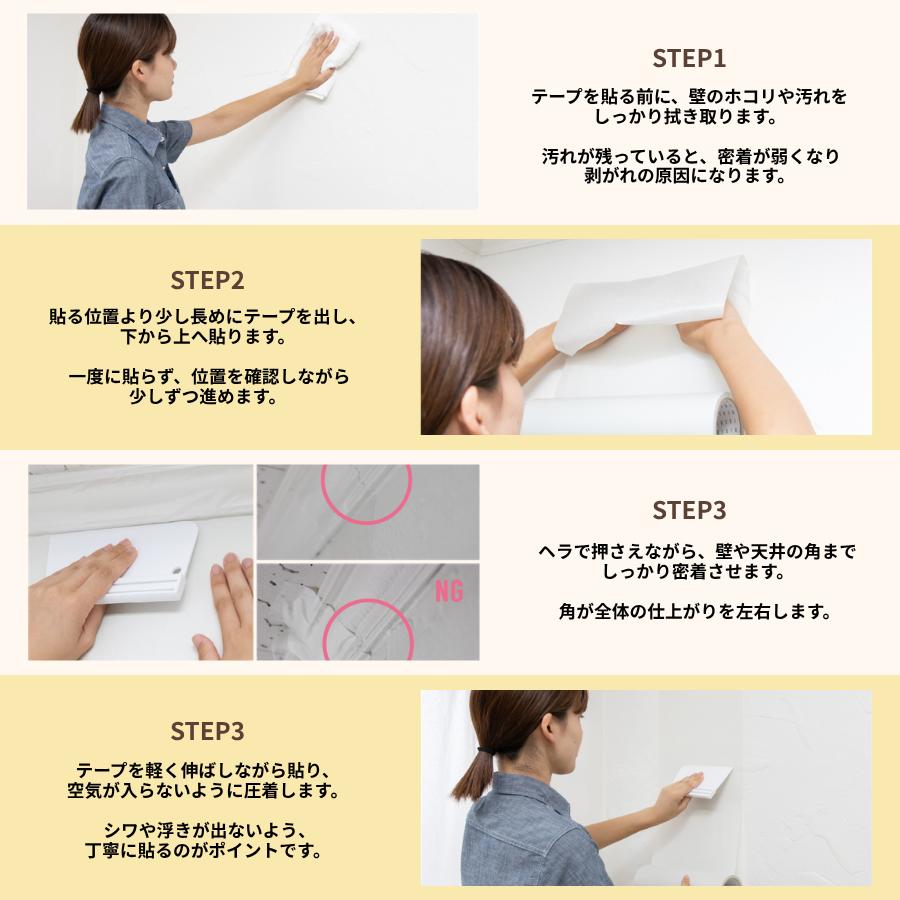 STEP1

テープを貼る前に、壁のホコリや汚れをしっかり拭き取ります。

汚れが残っていると、密着が弱くなり剥がれの原因になります。

STEP2

貼る位置より少し長めにテープを出し、下から上へ貼ります。

一度に貼らず、位置を確認しながら少しずつ進めます。

NG

STEP3

ヘラで押さえながら、壁や天井の角までしっかり密着させます。

角が全体の仕上がりを左右します。

STEP3

テープを軽く伸ばしながら貼り、空気が入らないように圧着します。

シワや浮きが出ないよう、丁寧に貼るのがポイントです。