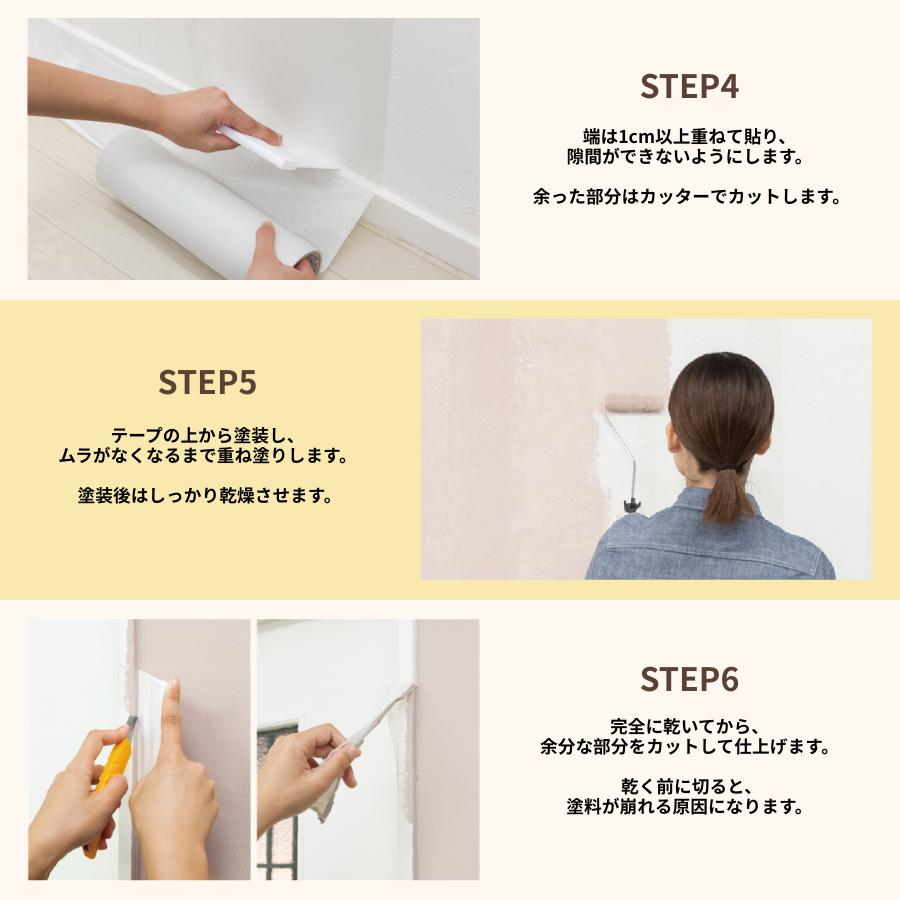 STEP4

端は1cm以上重ねて貼り、隙間ができないようにします。

余った部分はカッターでカットします。

STEP5

テープの上から塗装し、ムラがなくなるまで重ね塗りします。

塗装後はしっかり乾燥させます。

STEP6

完全に乾いてから、余分な部分をカットして仕上げます。

乾く前に切ると、塗料が崩れる原因になります。