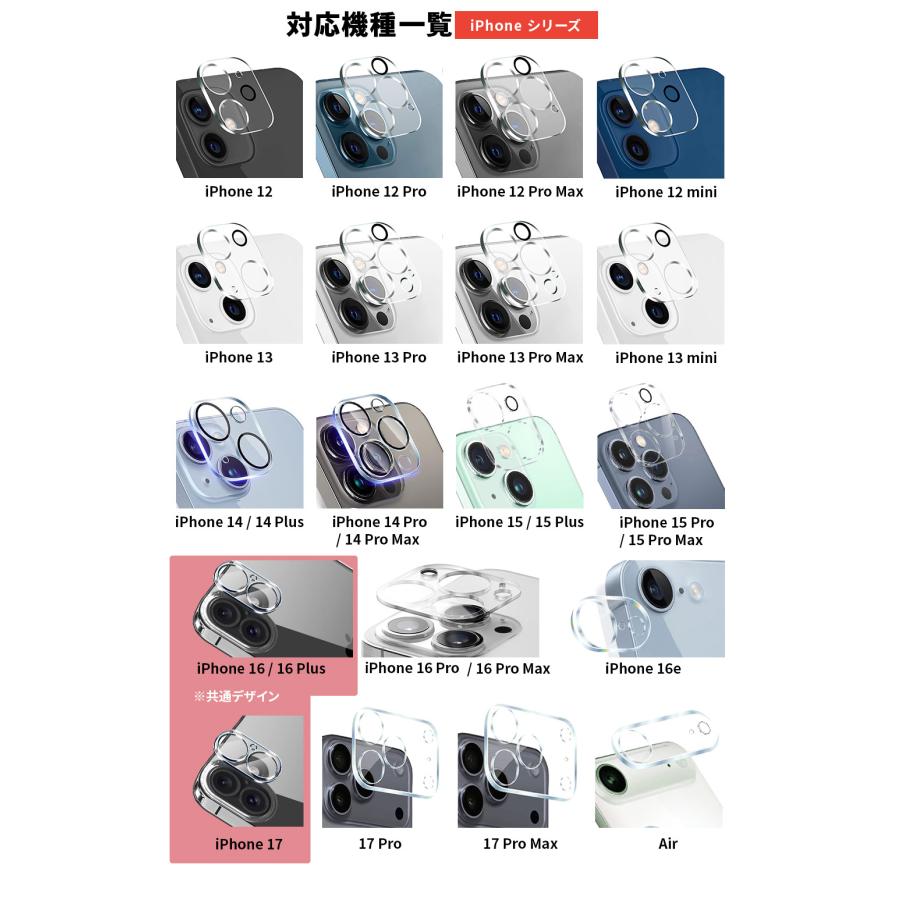 対応機種一覧 iPhone シリーズ

iPhone 12
iPhone 12 Pro
iPhone 12 Pro Max
iPhone 12 mini

iPhone 13
iPhone 13 Pro
iPhone 13 Pro Max
iPhone 13 mini

iPhone 14 / 14 Plus
iPhone 14 Pro / 14 Pro Max
iPhone 15 / 15 Plus
iPhone 15 Pro / 15 Pro Max

iPhone 16 / 16 Plus
iPhone 16 Pro / 16 Pro Max
iPhone 16e

※共通デザイン

iPhone 17
17 Pro
17 Pro Max
Air