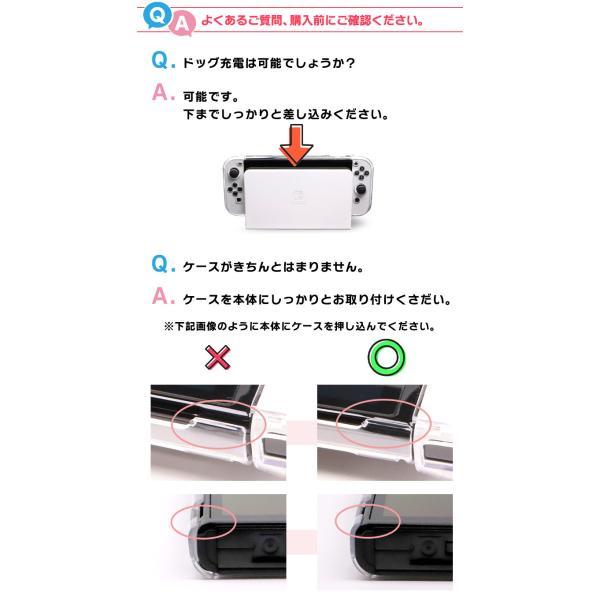 Q A よくあるご質問、購入前にご確認ください。

Q. ドッグ充電は可能でしょうか？

A. 可能です。
下までしっかりと差し込みください。

Q. ケースがきちんとはまりません。

A. ケースを本体にしっかりとお取り付けください。

※下記画像のように本体にケースを押し込んでください。

×

○