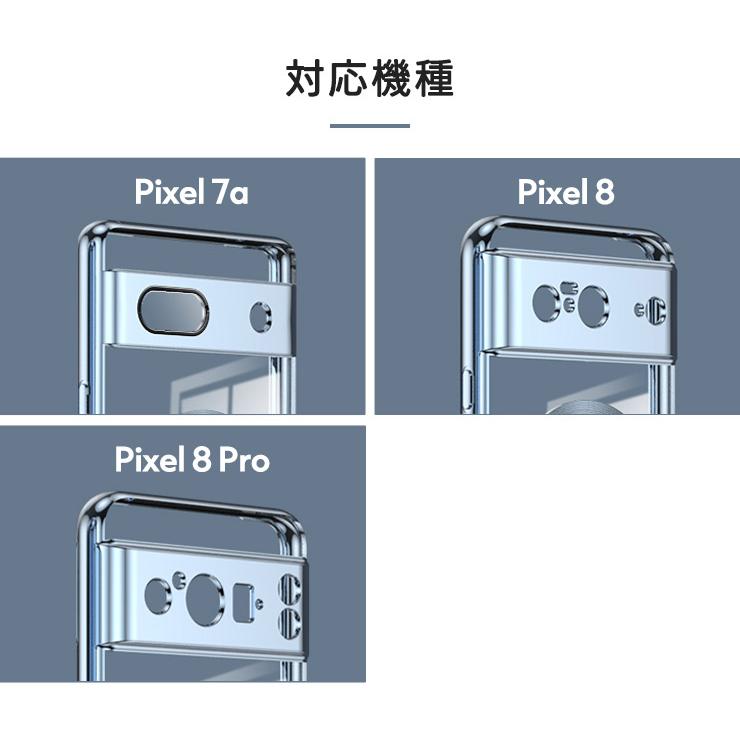 対応機種

Pixel 7a

Pixel 8

Pixel 8 Pro