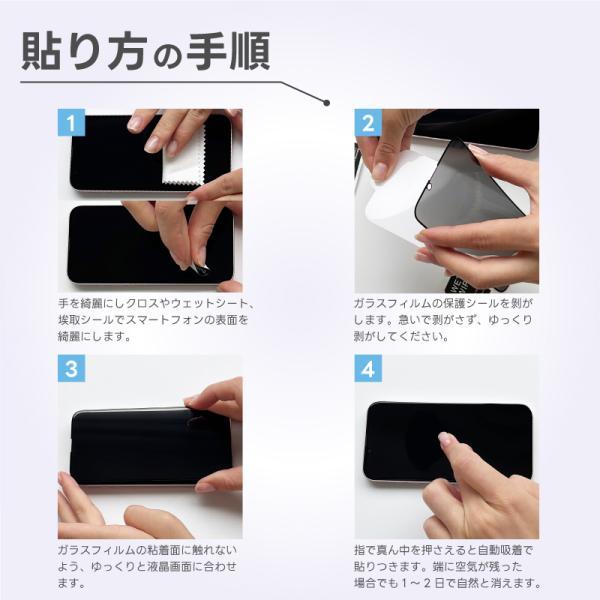 貼り方の手順

1

手を綺麗にしクロスやウェットシート、埃取シールでスマートフォンの表面を綺麗にします。

2

ガラスフィルムの保護シールを剥がします。急いで剥がさず、ゆっくり剥がしてください。

3

ガラスフィルムの粘着面に触れないよう、ゆっくりと液晶画面に合わせます。

4

指で真ん中を押さえると自動吸着で貼りつきます。端に空気が残った場合でも１～２日で自然と消えます。