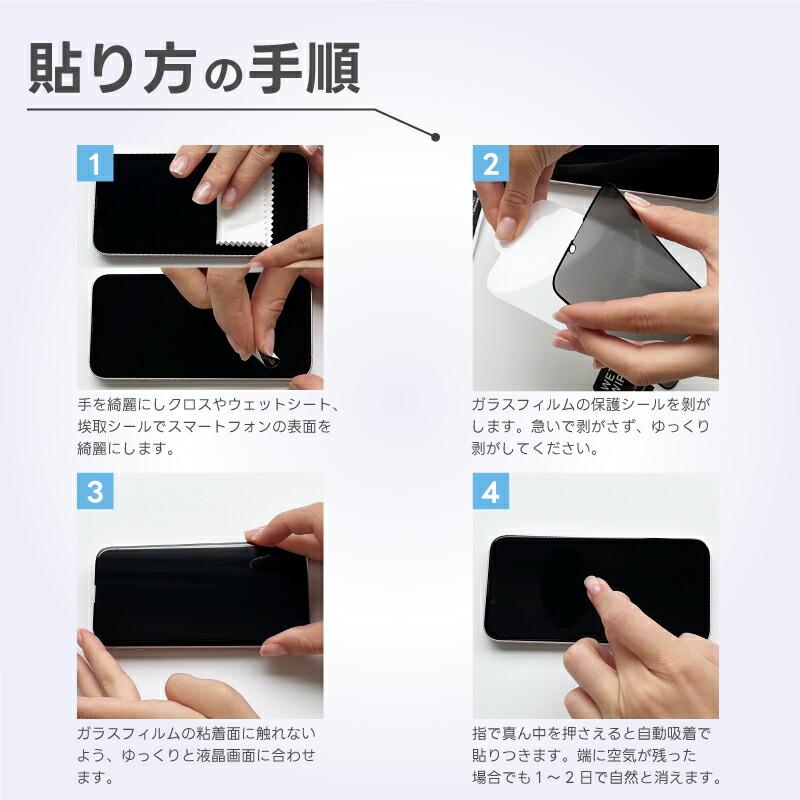 貼り方の手順

1

手を綺麗にしクロスやウェットシート、埃取シールでスマートフォンの表面を綺麗にします。

2

ガラスフィルムの保護シールを剥がします。急いで剥がさず、ゆっくり剥がしてください。

3

ガラスフィルムの粘着面に触れないよう、ゆっくりと液晶画面に合わせます。

4

指で真ん中を押さえると自動吸着で貼りつきます。端に空気が残った場合でも1～2日で自然と消えます。