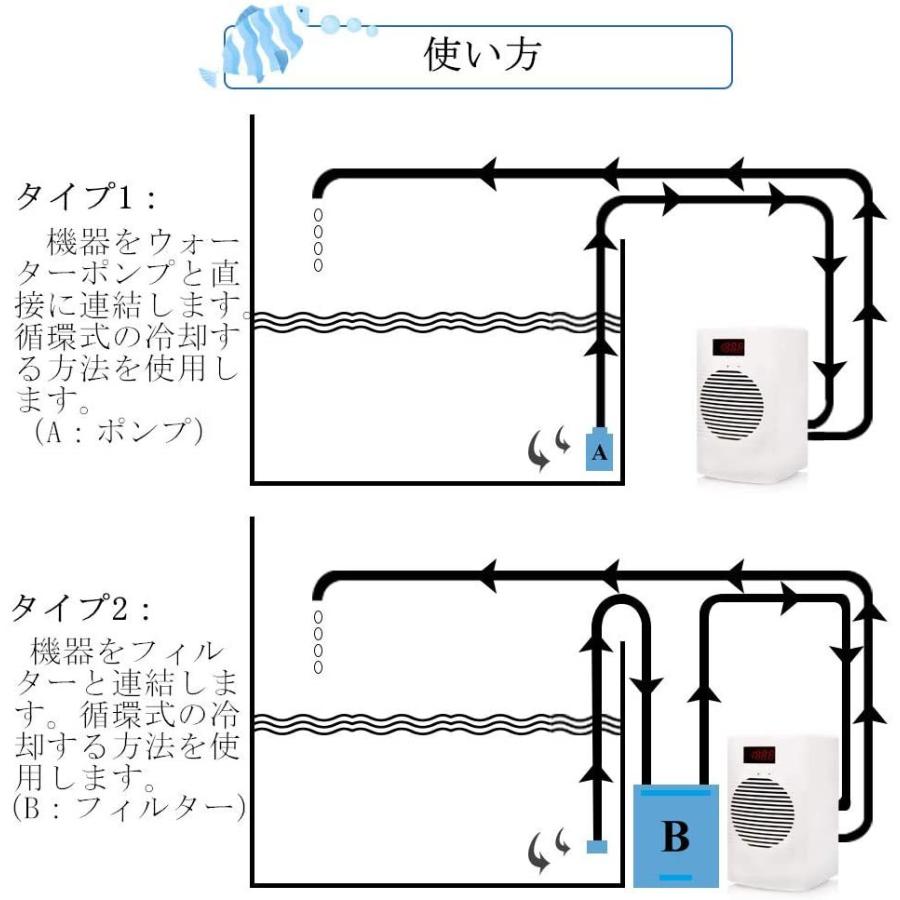 使い方

タイプ1：
機器をウォーターポンプと直接に連結します。循環式の冷却する方法を使用します。
（A：ポンプ）

A

タイプ2：
機器をフィルターと連結します。循環式の冷却する方法を使用します。
(B：フィルター)

B