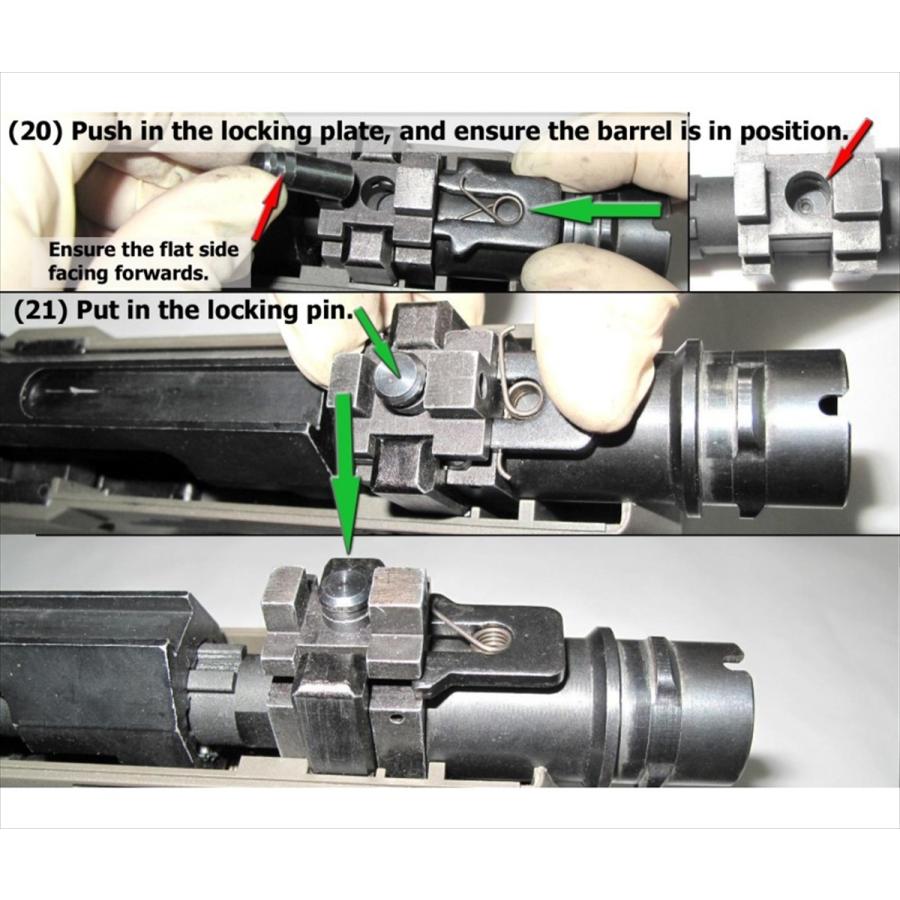 (20) Push in the locking plate, and ensure the barrel is in position.

Ensure the flat side facing forwards.

(21) Put in the locking pin.