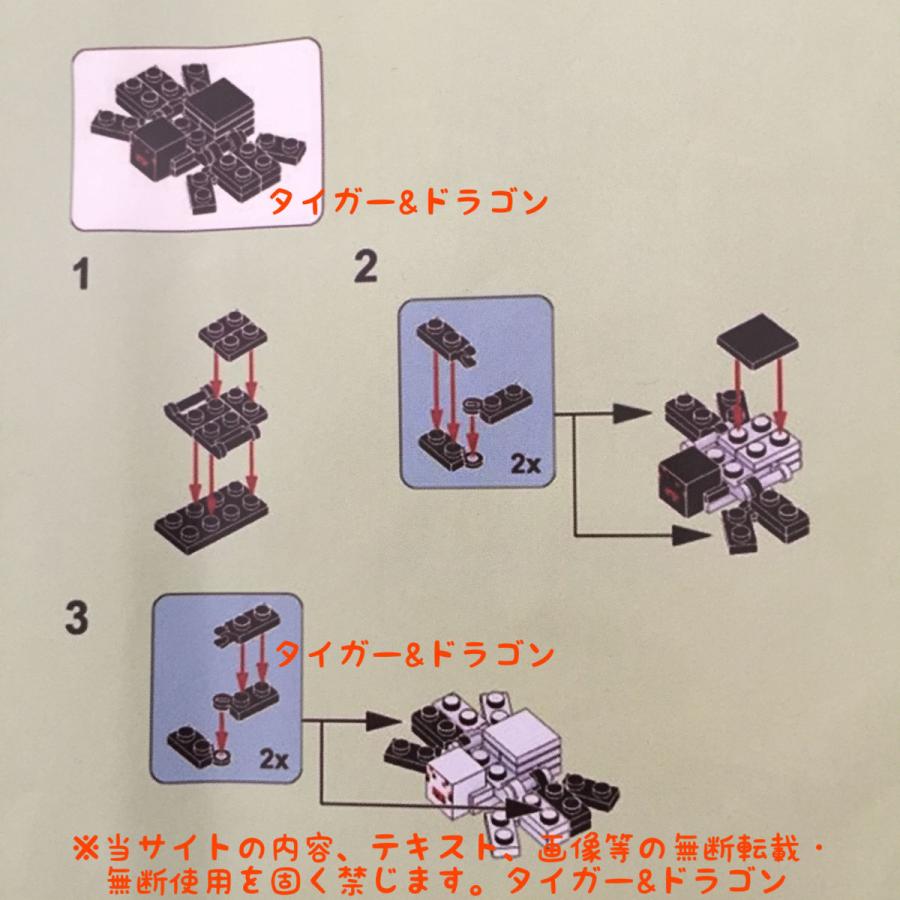 タイガー&ドラゴン

1

2

2x

3

タイガー&ドラゴン

2x

※当サイトの内容、テキスト、画像等の無断転載・無断使用を固く禁じます。タイガー&ドラゴン