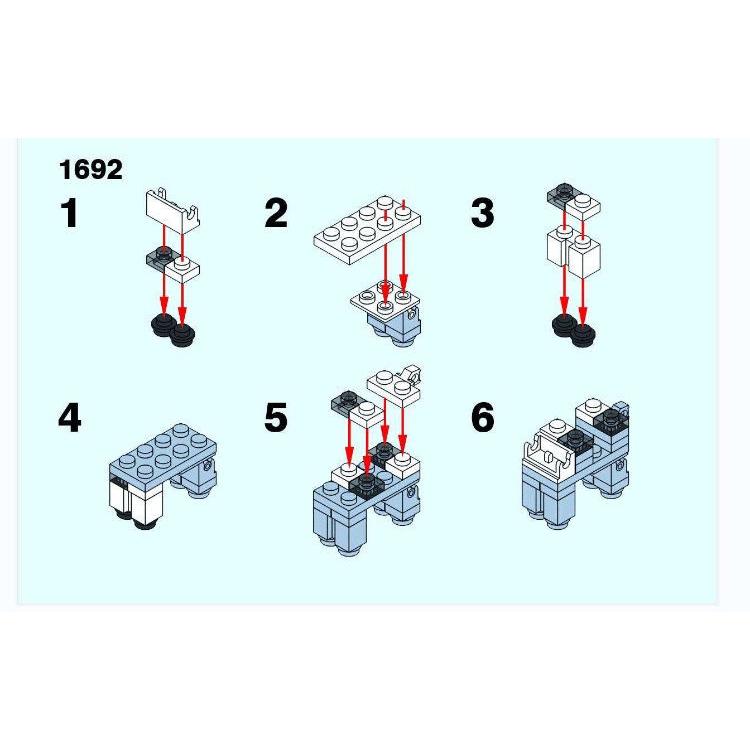 1692

1

2

3

4

5

6