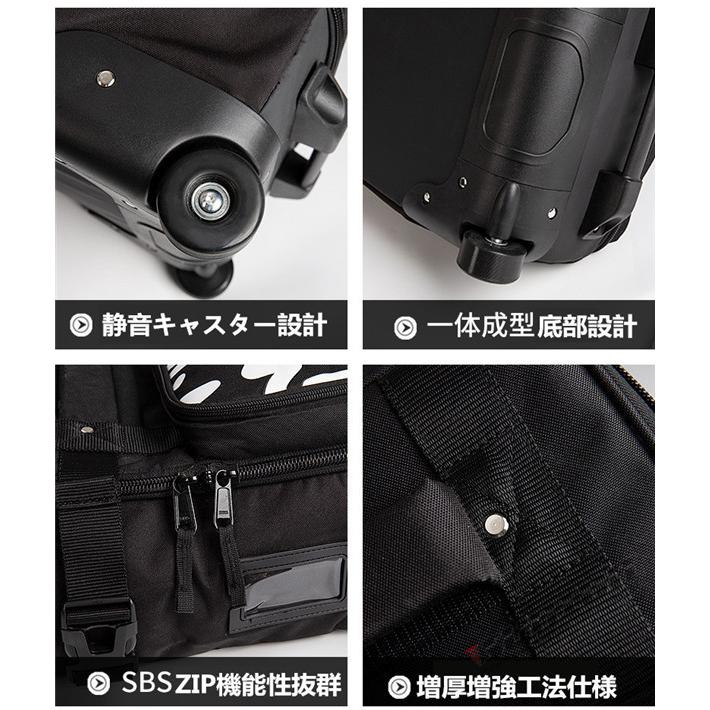 静音キャスター設計

一体成型底部設計

SBS ZIP機能性抜群

増厚増強工法仕様