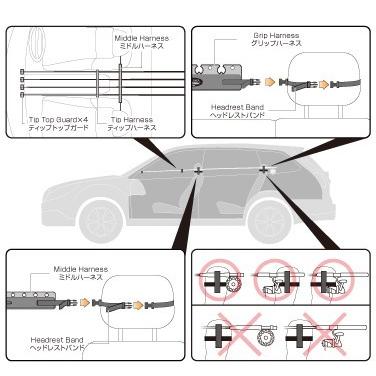 Middle Harness
ミドルハーネス

Tip Top Guard×4
ティップトップガード

Tip Harness
ティップハーネス

Grip Harness
グリップハーネス

Headrest Band
ヘッドレストバンド

Middle Harness
ミドルハーネス

Headrest Band
ヘッドレストバンド