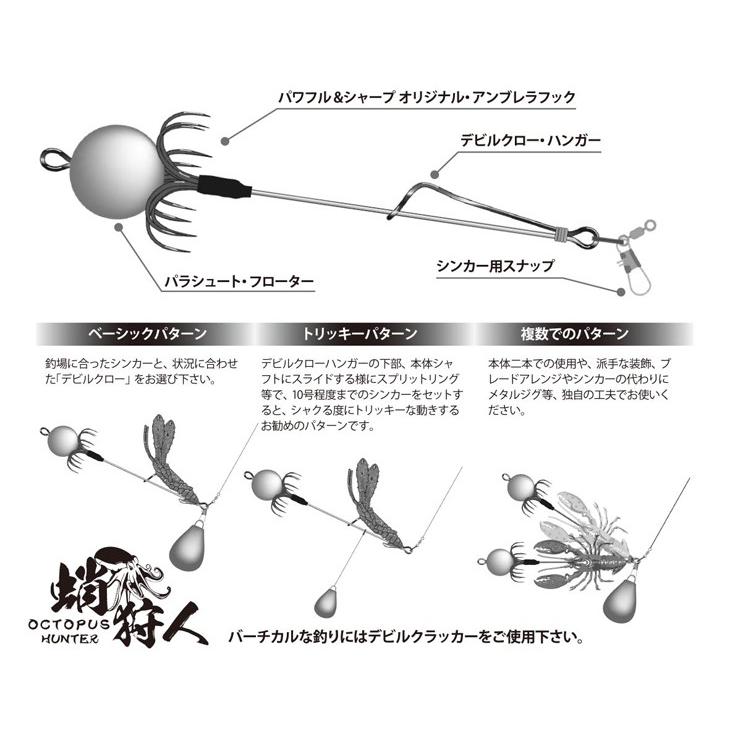 パワフル＆シャープ オリジナル・アンブレラフック

デビルクロー・ハンガー

シンカー用スナップ

パラシュート・フローター

ベーシックパターン

釣場に合ったシンカーと、状況に合わせた「デビルクロー」をお選び下さい。

トリッキーパターン

デビルクローハンガーの下部、本体シャフトにスライドする様にスプリットリング等で、10号程度までのシンカーをセットすると、シャクる度にトリッキーな動きするお勧めのパターンです。

複数でのパターン

本体二本での使用や、派手な装飾、ブレードアレンジやシンカーの代わりにメタルジグ等、独自の工夫でお使いください。

蛸狩人
OCTOPUS HUNTER

バーチカルな釣りにはデビルクラッカーをご使用下さい。