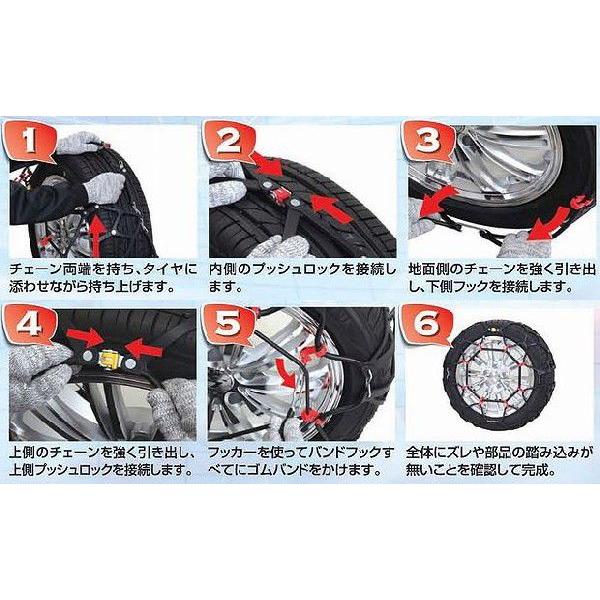 1

チェーン両端を持ち、タイヤに添わせながら持ち上げます。

2

内側のプッシュロックを接続します。

3

地面側のチェーンを強く引き出し、下側フックを接続します。

4

上側のチェーンを強く引き出し、上側プッシュロックを接続します。

5

フッカーを使ってバンドフックすべてにゴムバンドをかけます。

6

全体にズレや部品の踏み込みが無いことを確認して完成。