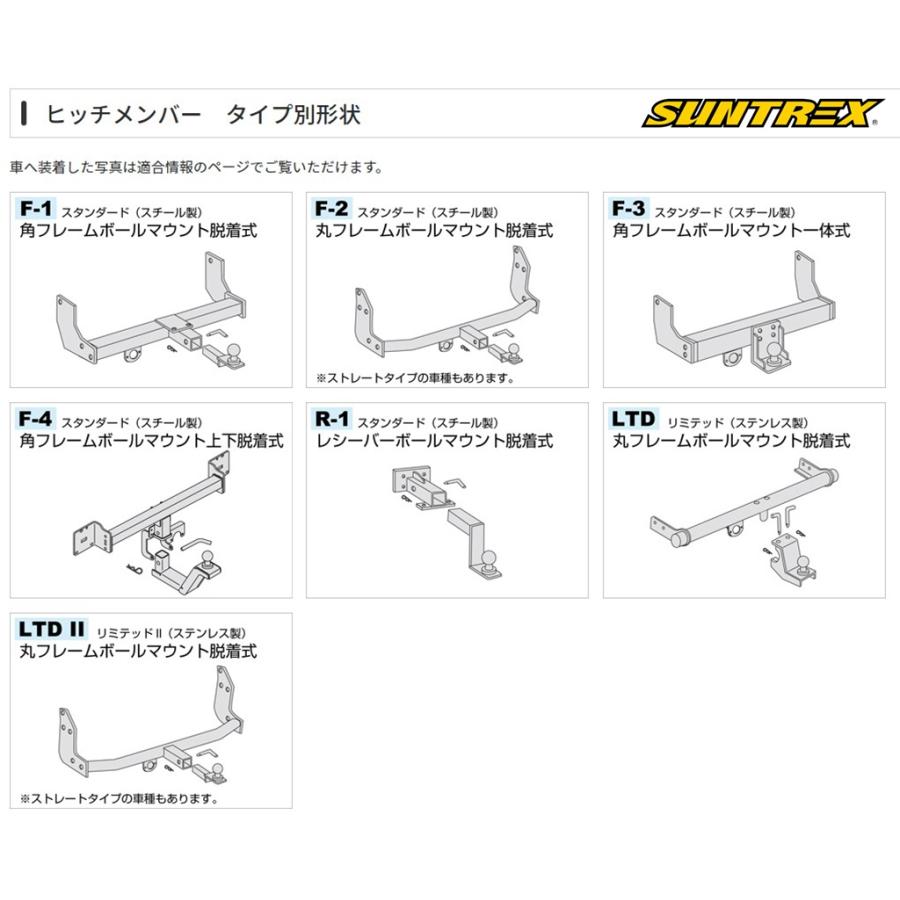 ヒッチメンバー　タイプ別形状

SUNTREX

車へ装着した写真は適合情報のページでご覧いただけます。

F-1 スタンダード（スチール製）
角フレームボールマウント脱着式

F-2 スタンダード（スチール製）
丸フレームボールマウント脱着式
※ストレートタイプの車種もあります。

F-3 スタンダード（スチール製）
角フレームボールマウント一体式

F-4 スタンダード（スチール製）
角フレームボールマウント上下脱着式

R-1 スタンダード（スチール製）
レシーバーボールマウント脱着式

LTD リミテッド（ステンレス製）
丸フレームボールマウント脱着式

LTD II リミテッドII（ステンレス製）
丸フレームボールマウント脱着式
※ストレートタイプの車種もあります。