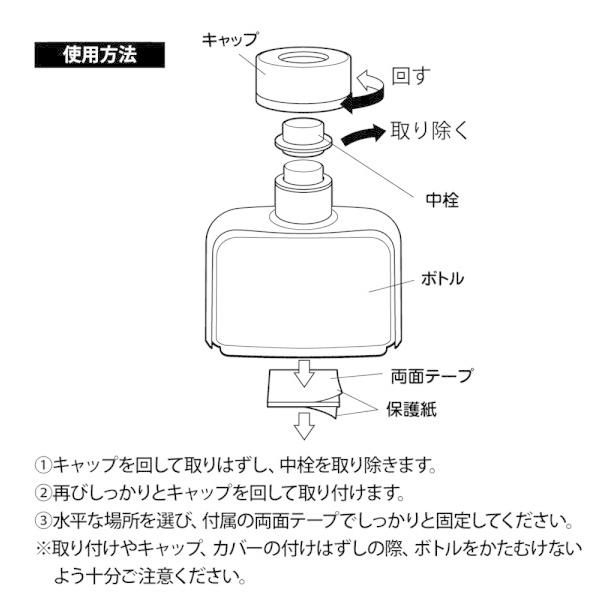 使用方法

キャップ

回す

取り除く

中栓

ボトル

両面テープ

保護紙

①キャップを回して取りはずし、中栓を取り除きます。
②再びしっかりとキャップを回して取り付けます。
③水平な場所を選び、付属の両面テープでしっかりと固定してください。
※取り付けやキャップ、カバーの付けはずしの際、ボトルをかたむけないよう十分ご注意ください。