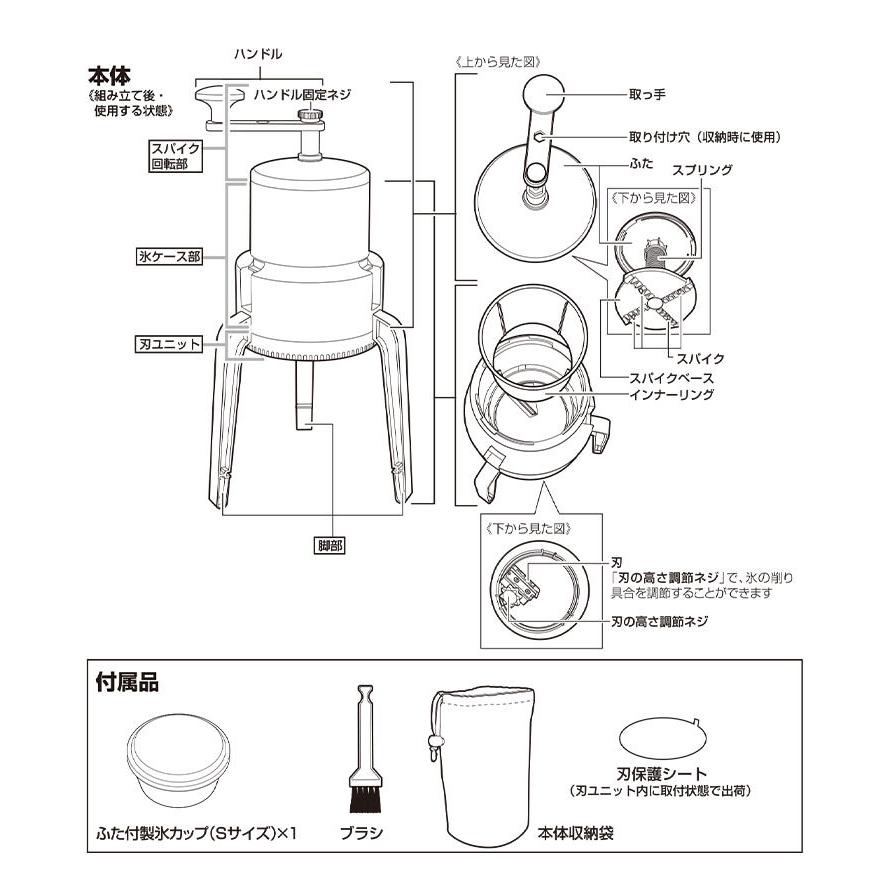 本体
《組み立て後・使用する状態》

ハンドル
ハンドル固定ネジ
スパイク回転部
氷ケース部
刃ユニット
脚部

《上から見た図》
取っ手
取り付け穴（収納時に使用）
ふた
スプリング
《下から見た図》
スパイク
スパイクベース
インナーリング

《下から見た図》
刃
「刃の高さ調節ネジ」で、氷の削り具合を調節することができます
刃の高さ調節ネジ

付属品
ふた付製氷カップ（Sサイズ）×1
ブラシ
本体収納袋
刃保護シート
（刃ユニット内に取付状態で出荷）