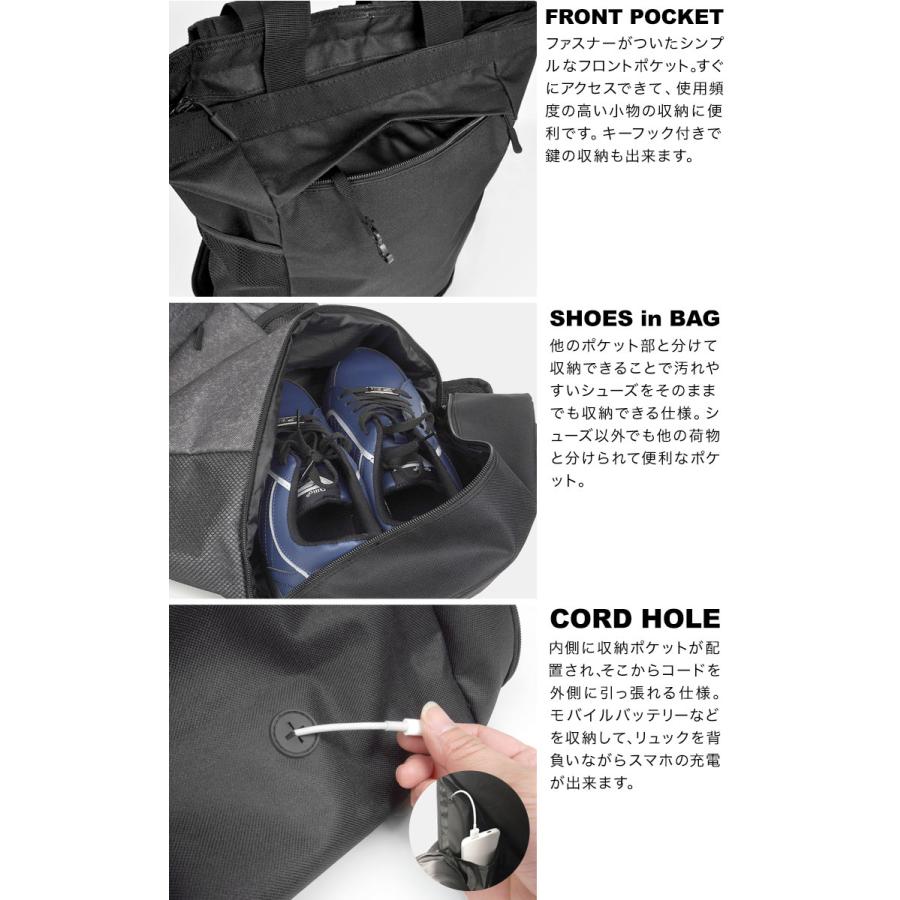 FRONT POCKET
ファスナーがついたシンプルなフロントポケット。すぐにアクセスできて、使用頻度の高い小物の収納に便利です。キーフック付きで鍵の収納も出来ます。

SHOES in BAG
他のポケット部と分けて収納できることで汚れやすいシューズをそのままでも収納できる仕様。シューズ以外でも他の荷物と分けられて便利なポケット。

CORD HOLE
内側に収納ポケットが配置され、そこからコードを外側に引っ張れる仕様。モバイルバッテリーなどを収納して、リュックを背負いながらスマホの充電が出来ます。