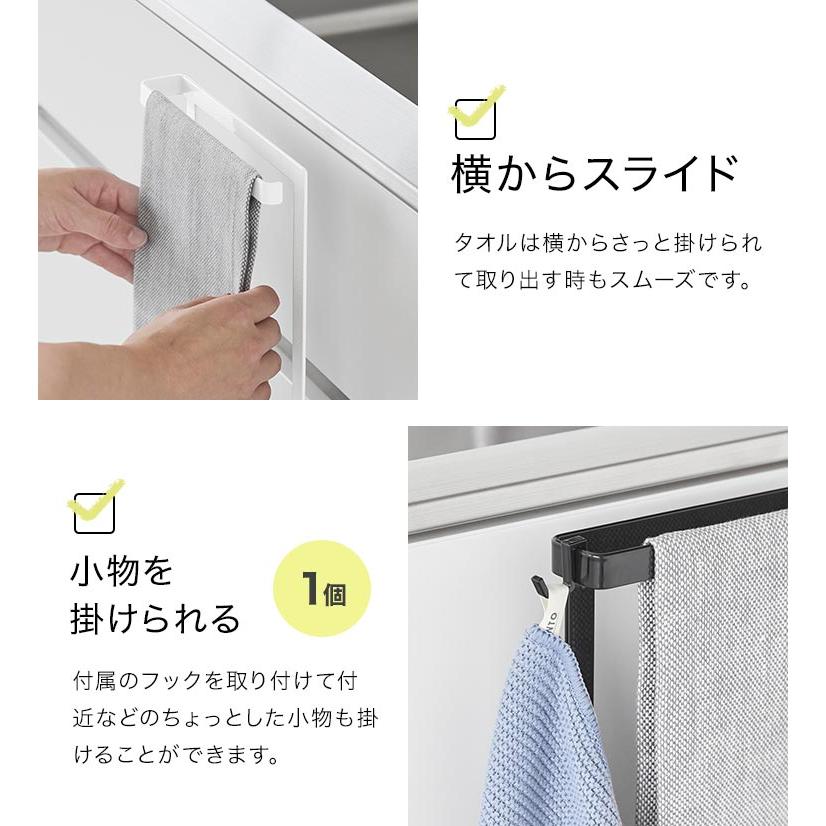 横からスライド

タオルは横からさっと掛けられて取り出す時もスムーズです。

小物を掛けられる

1個

付属のフックを取り付けて付近などのちょっとした小物も掛けることができます。