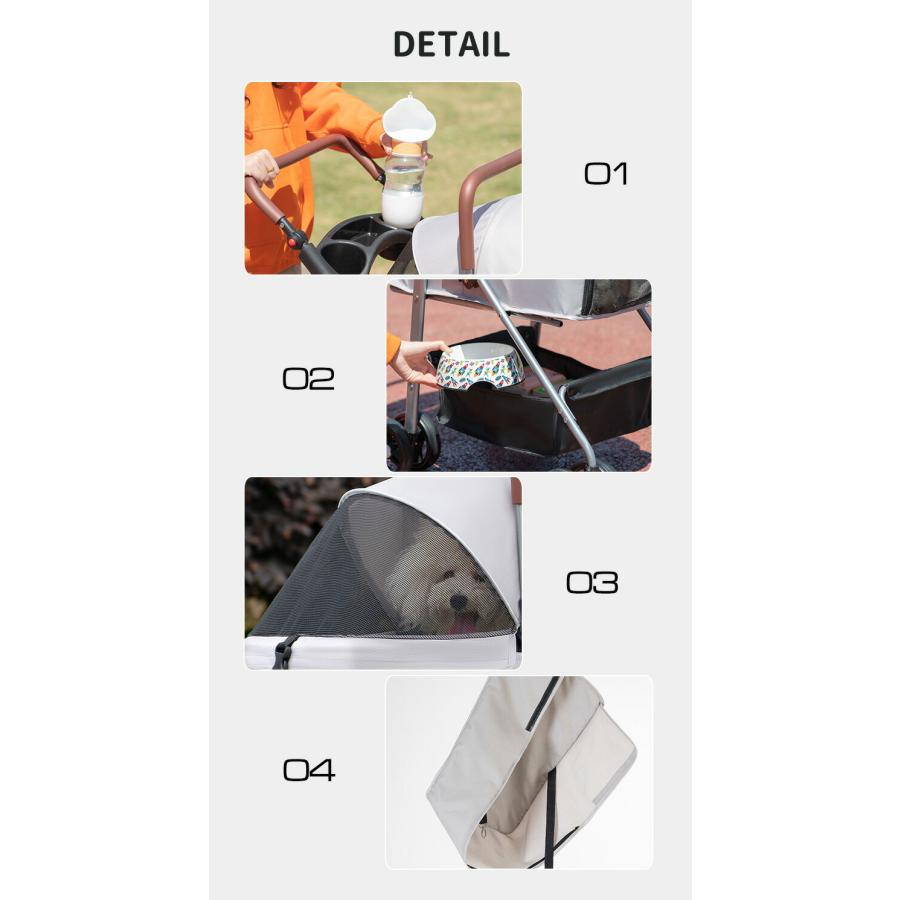 DETAIL

01

02

03

04