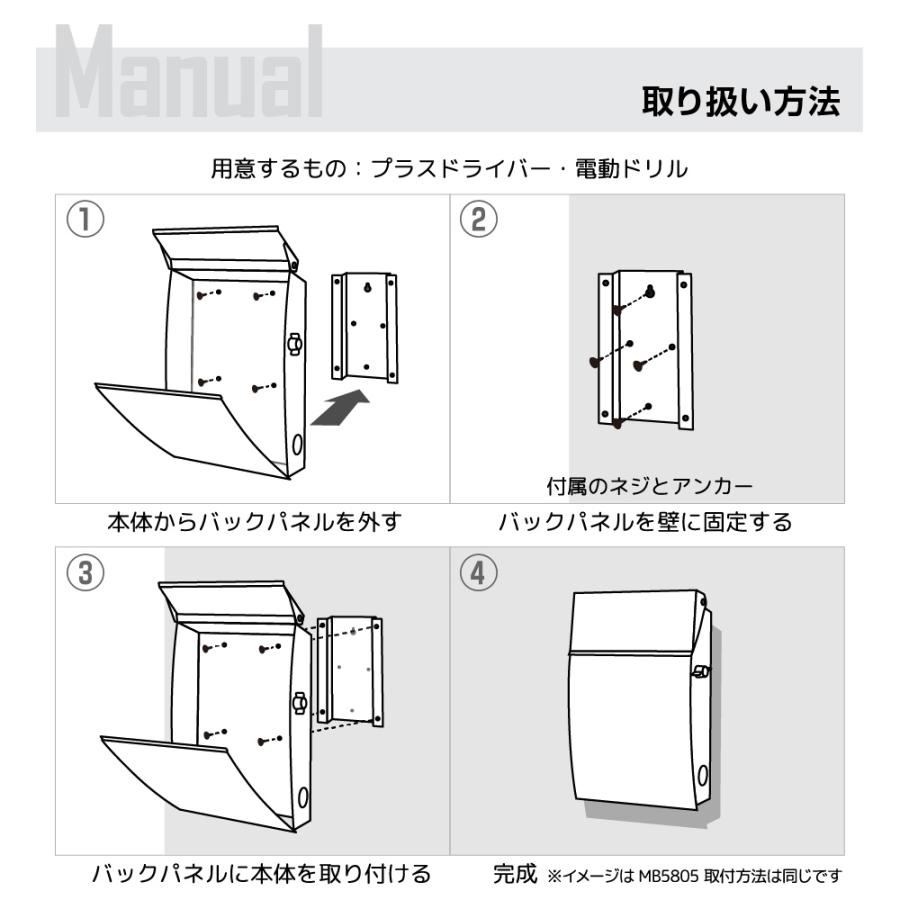 Manual

取り扱い方法

用意するもの：プラスドライバー・電動ドリル

①

本体からバックパネルを外す

②

付属のネジとアンカー

バックパネルを壁に固定する

③

バックパネルに本体を取り付ける

④

完成 ※イメージは MB5805 取付方法は同じです