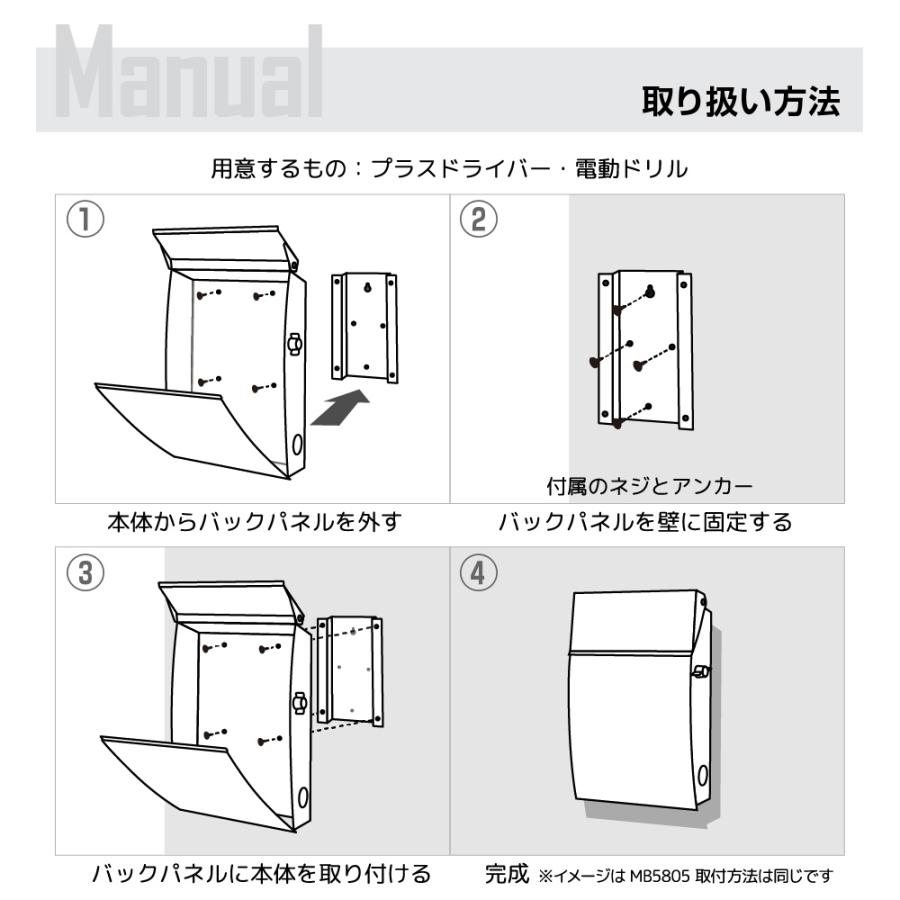 Manual

取り扱い方法

用意するもの：プラスドライバー・電動ドリル

①

本体からバックパネルを外す

②

付属のネジとアンカー

バックパネルを壁に固定する

③

バックパネルに本体を取り付ける

④

完成 ※イメージは MB5805 取付方法は同じです