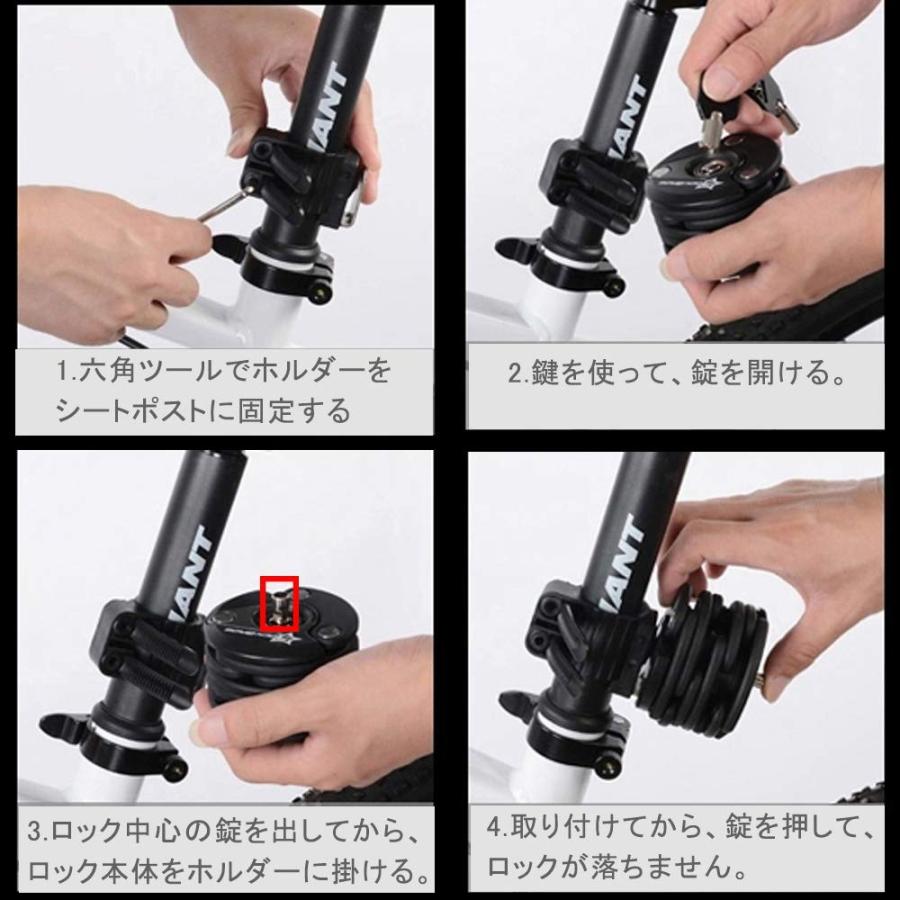 IANT

1.六角ツールでホルダーをシートポストに固定する

IANT

2.鍵を使って、錠を開ける。

IANT

3.ロック中心の錠を出してから、ロック本体をホルダーに掛ける。

IANT

4.取り付けてから、錠を押して、ロックが落ちません。