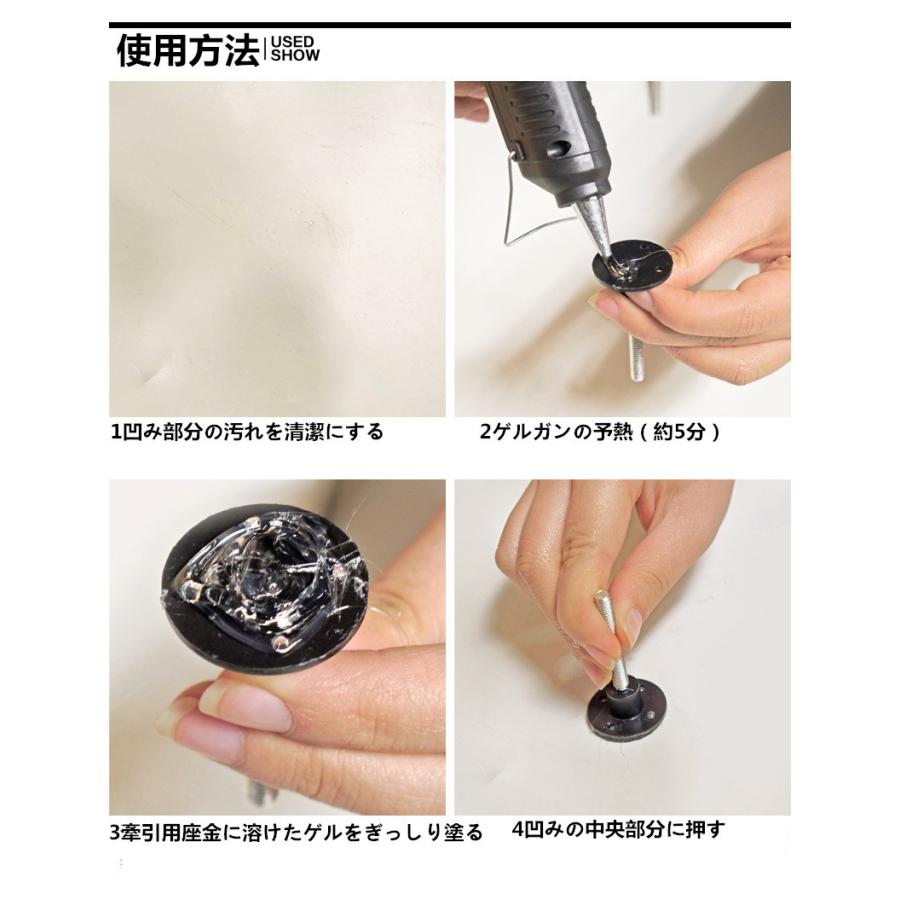 使用方法 USED SHOW

1凹み部分の汚れを清潔にする

2ゲルガンの予熱（約5分）

3牽引用座金に溶けたゲルをぎっしり塗る

4凹みの中央部分に押す