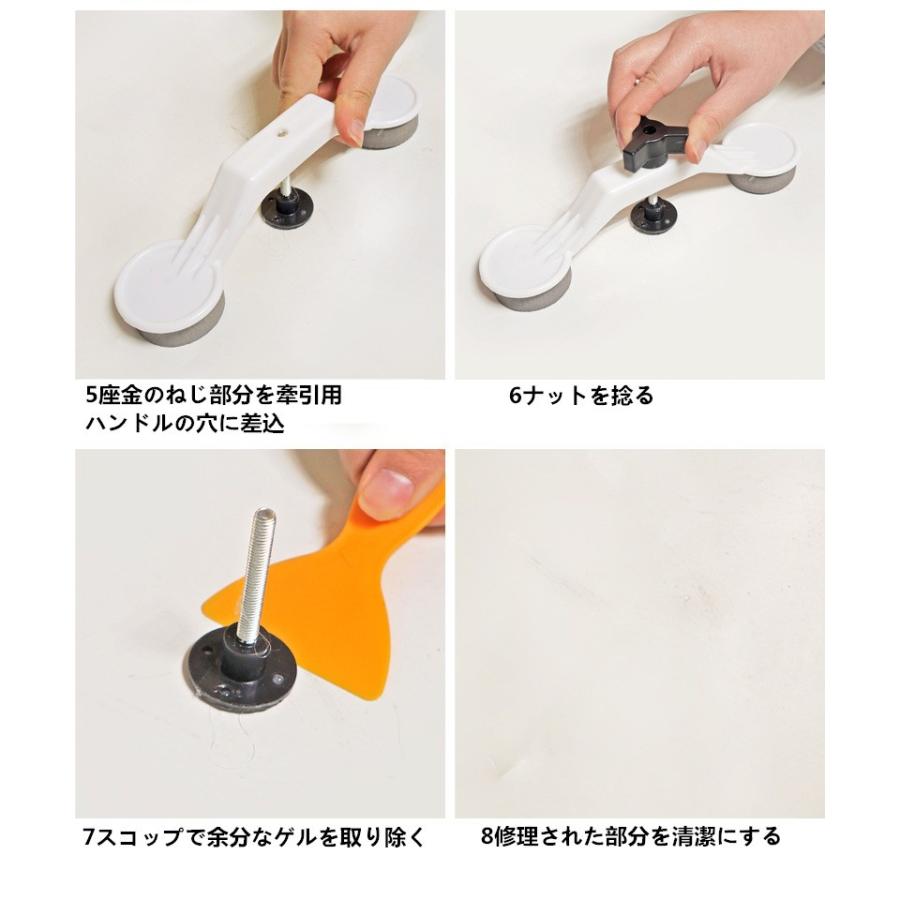 5座金のねじ部分を牽引用ハンドルの穴に差込

6ナットを捻る

7スコップで余分なゲルを取り除く

8修理された部分を清潔にする