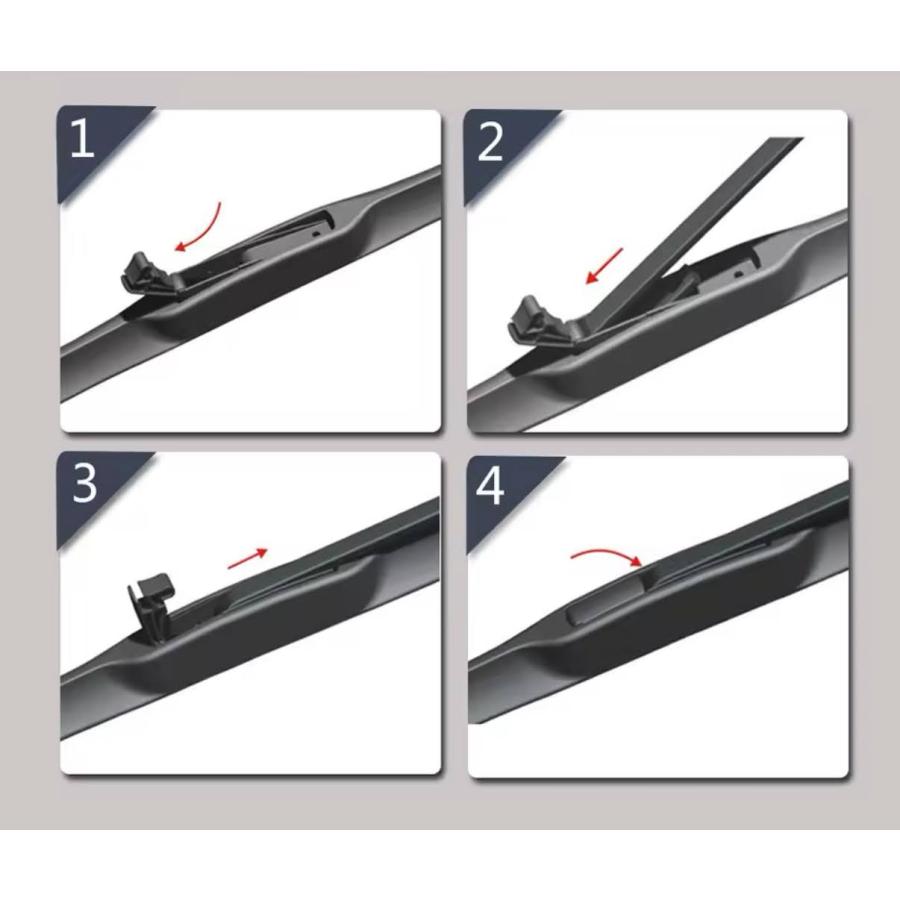 1

2

3

4