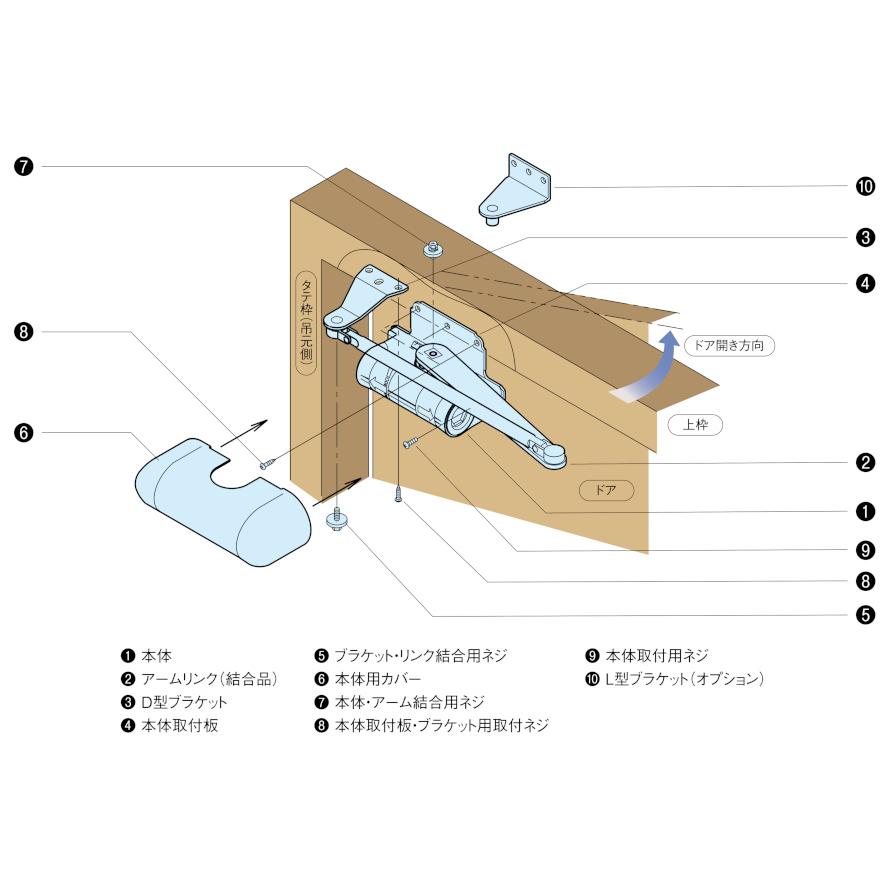 ❼

❿

❸

❹

タテ枠(吊元側)

❽

ドア開き方向

❻

上枠

❷

ドア

❶

❾

❽

❺

❶ 本体
❷ アームリンク(結合品)
❸ D型ブラケット
❹ 本体取付板

❺ ブラケット・リンク結合用ネジ
❻ 本体用カバー
❼ 本体・アーム結合用ネジ
❽ 本体取付板・ブラケット用取付ネジ

❾ 本体取付用ネジ
❿ L型ブラケット(オプション)