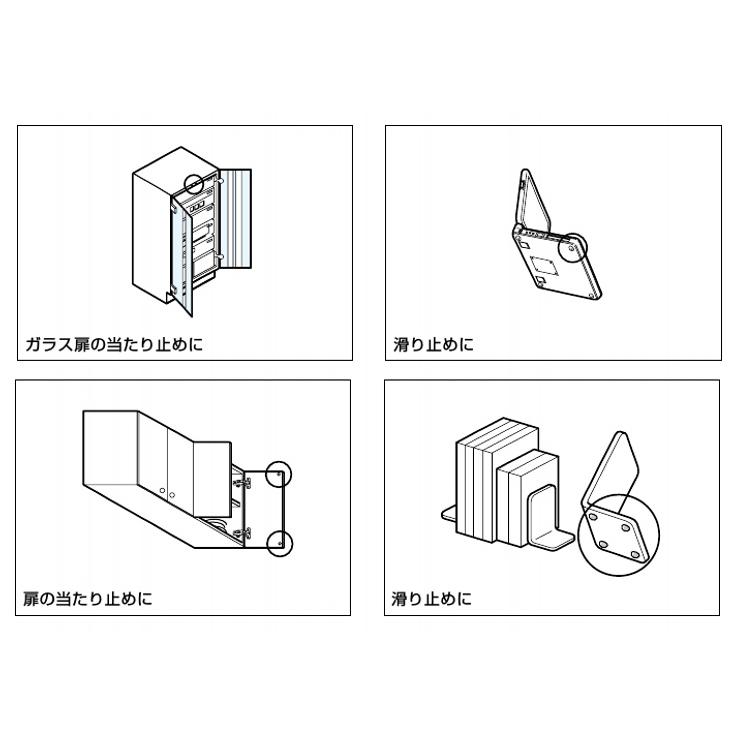 ガラス扉の当たり止めに

滑り止めに

扉の当たり止めに

滑り止めに