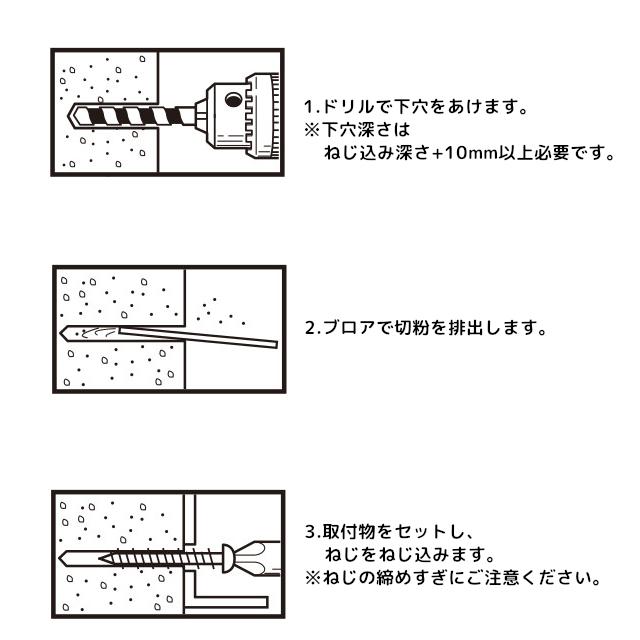 1.ドリルで下穴をあけます。
※下穴深さは
ねじ込み深さ+10mm以上必要です。

2.ブロアで切粉を排出します。

3.取付物をセットし、
ねじをねじ込みます。
※ねじの締めすぎにご注意ください。