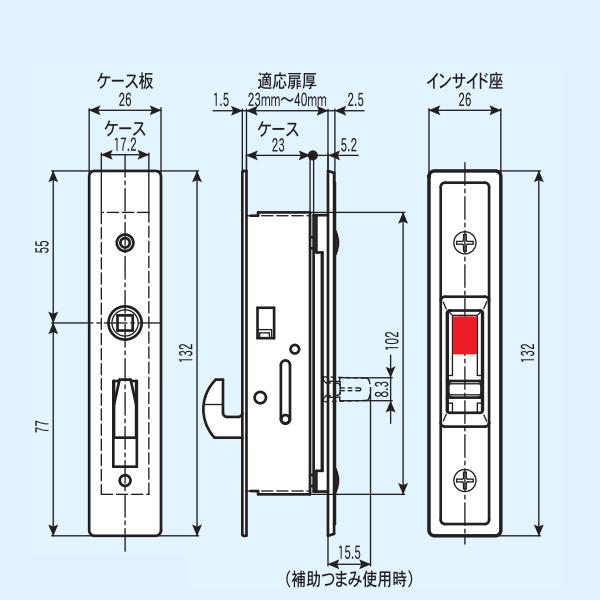 ケース板
26
ケース
17.2
55
77
132

適応扉厚
1.5
23mm～40mm
2.5
ケース
23
5.2
102
8.3
15.5
（補助つまみ使用時）

インサイド座
26
132