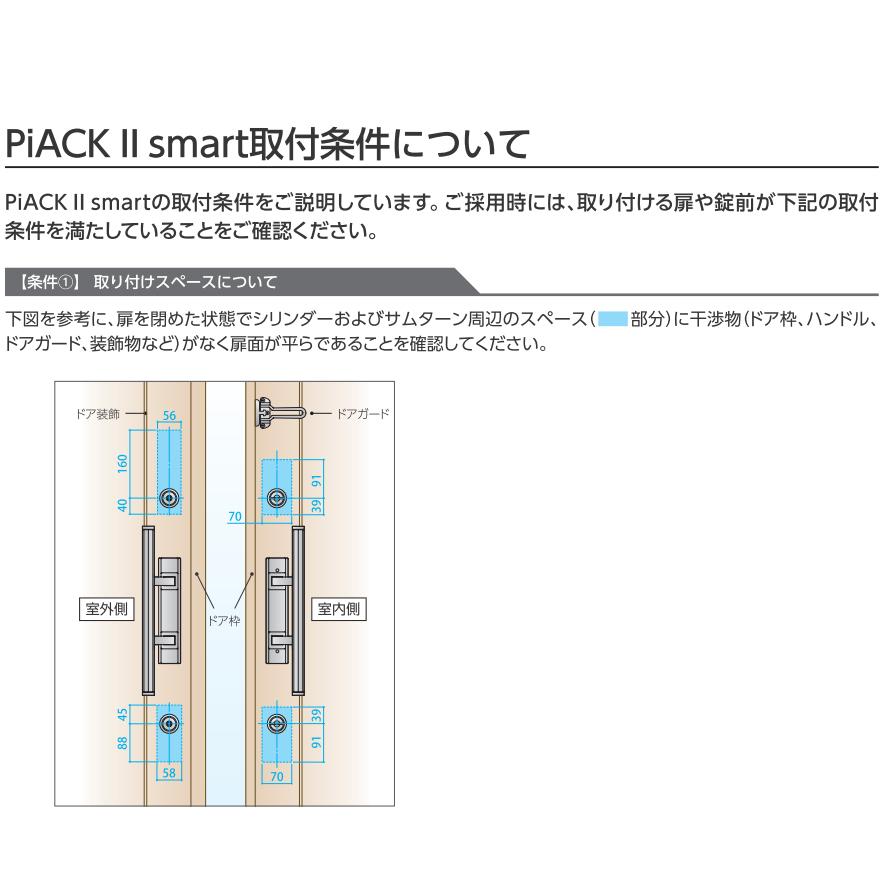 PiACK II smart取付条件について

PiACK II smartの取付条件をご説明しています。ご採用時には、取り付ける扉や錠前が下記の取付条件を満たしていることをご確認ください。

【条件①】 取り付けスペースについて

下図を参考に、扉を閉めた状態でシリンダーおよびサムターン周辺のスペース（ 部分）に干渉物（ドア枠、ハンドル、ドアガード、装飾物など）がなく扉面が平らであることを確認してください。

ドア装飾
56
160
40
ドアガード
91
39
70
室外側
ドア枠
室内側
45
88
58
39
91
70