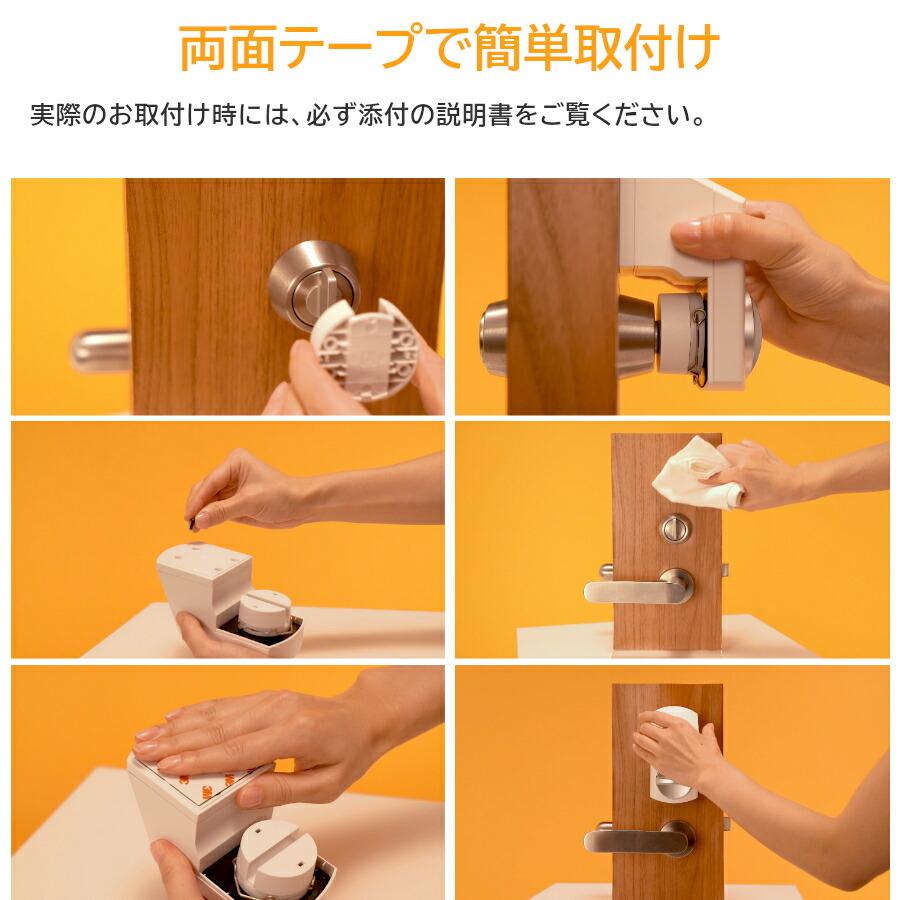 両面テープで簡単取付け

実際のお取付け時には、必ず添付の説明書をご覧ください。