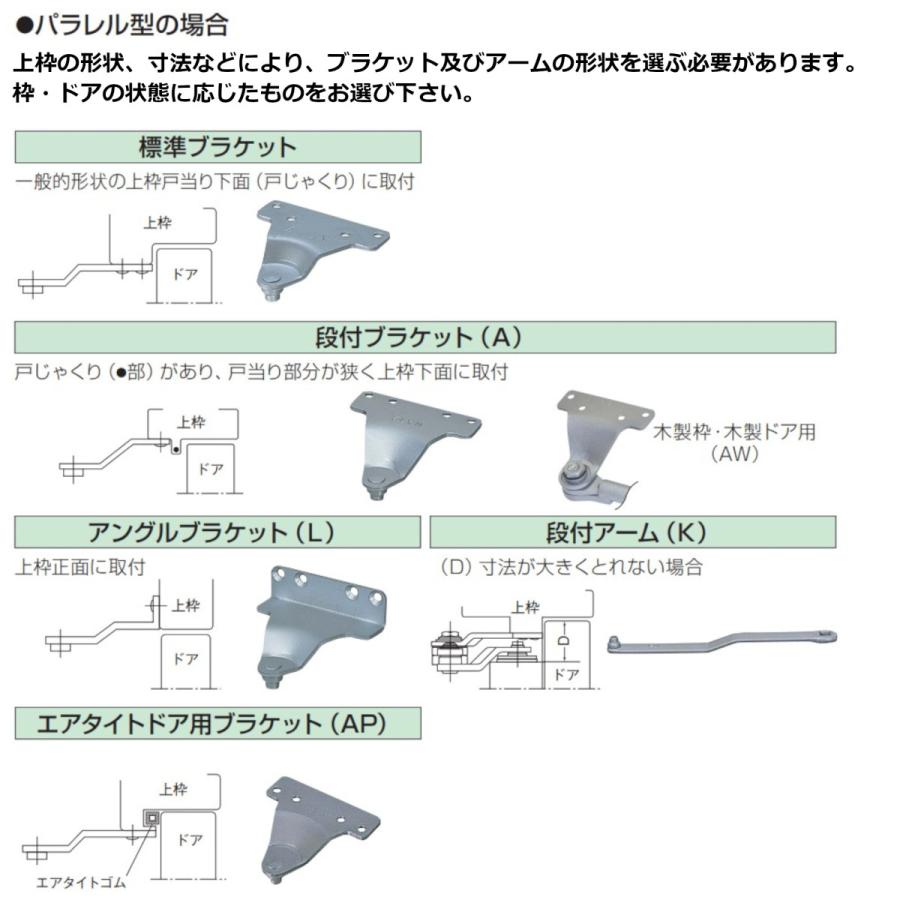 ●パラレル型の場合
上枠の形状、寸法などにより、ブラケット及びアームの形状を選ぶ必要があります。
枠・ドアの状態に応じたものをお選び下さい。

標準ブラケット
一般的形状の上枠戸当り下面（戸じゃくり）に取付
上枠
ドア

段付ブラケット（A）
戸じゃくり（●部）があり、戸当り部分が狭く上枠下面に取付
上枠
ドア
木製枠・木製ドア用
（AW）

アングルブラケット（L）
上枠正面に取付
上枠
ドア

段付アーム（K）
（D）寸法が大きくとれない場合
上枠
D
ドア

エアタイトドア用ブラケット（AP）
上枠
ドア
エアタイトゴム