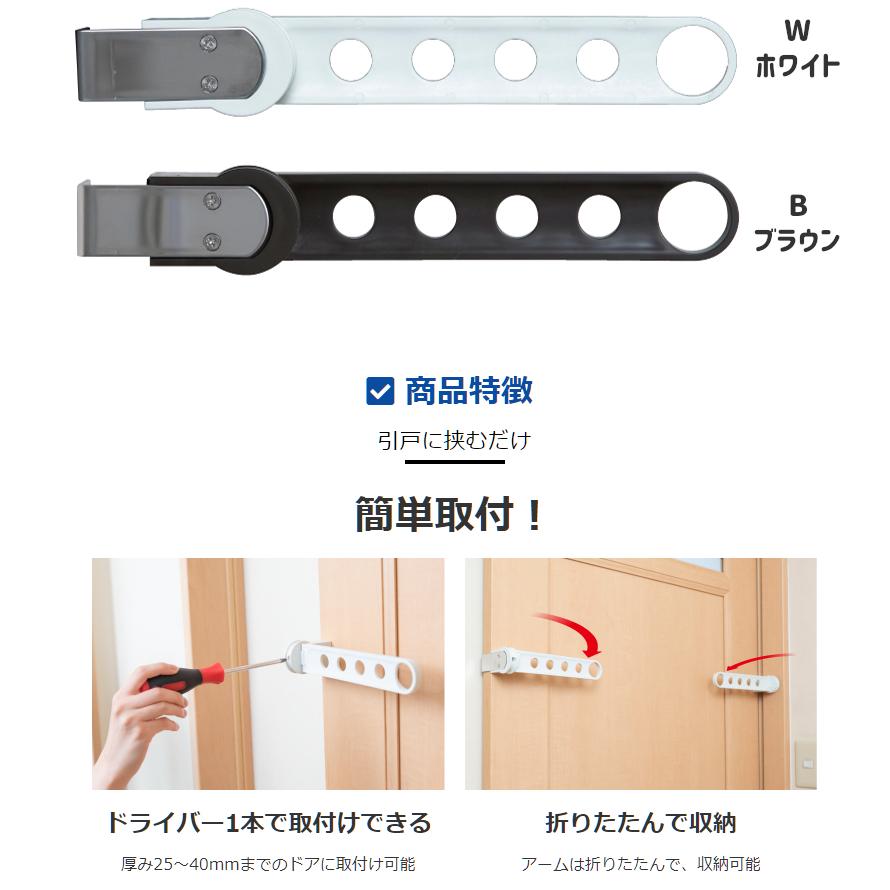 W
ホワイト

B
ブラウン

商品特徴

引戸に挟むだけ

簡単取付！

ドライバー1本で取付けできる

厚み25～40mmまでのドアに取付け可能

折りたたんで収納

アームは折りたたんで、収納可能